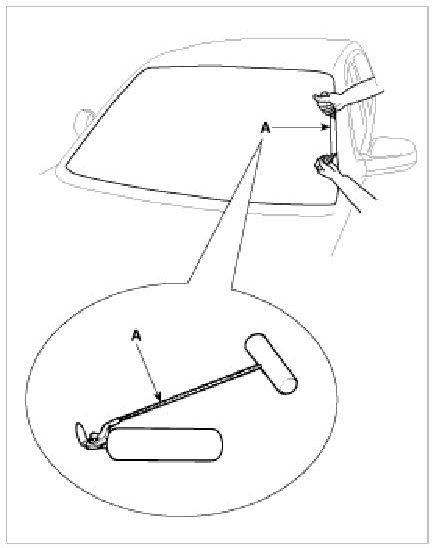 A

A