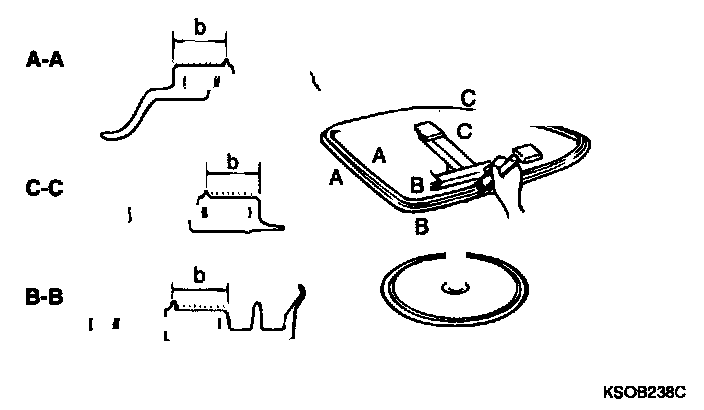 A-A
b
C-C
b
B-B
b
C
C
A
A
B
B
KSOB238C