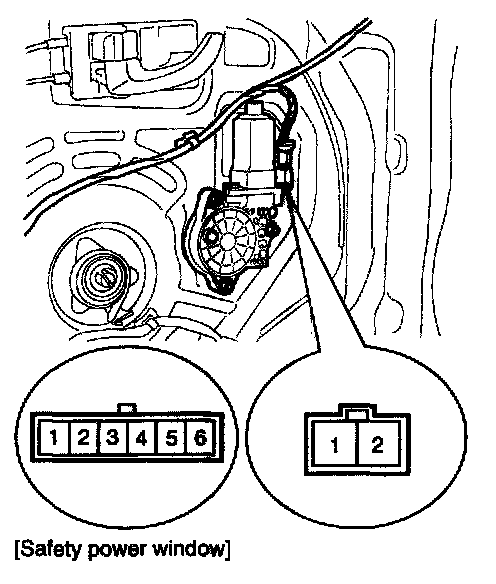 1 2 3 4 5 6

1 2

[Safety power window]