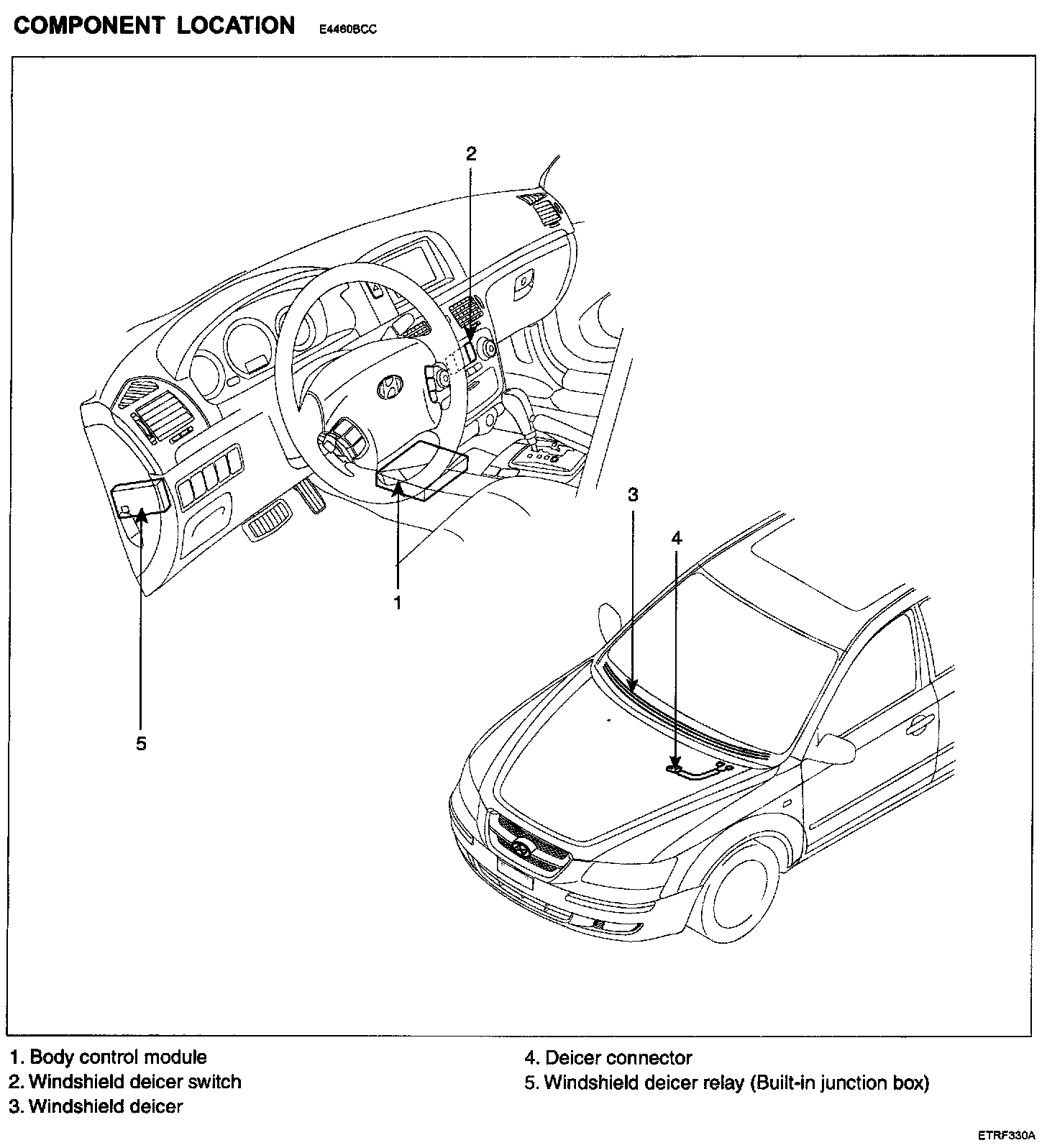 COMPONENT LOCATION E4460BCC

2

3

4

1

5

1. Body control module
2. Windshield deicer switch
3. Windshield deicer

4. Deicer connector
5. Windshield deicer relay (Built-in junction box)

ETRF330A