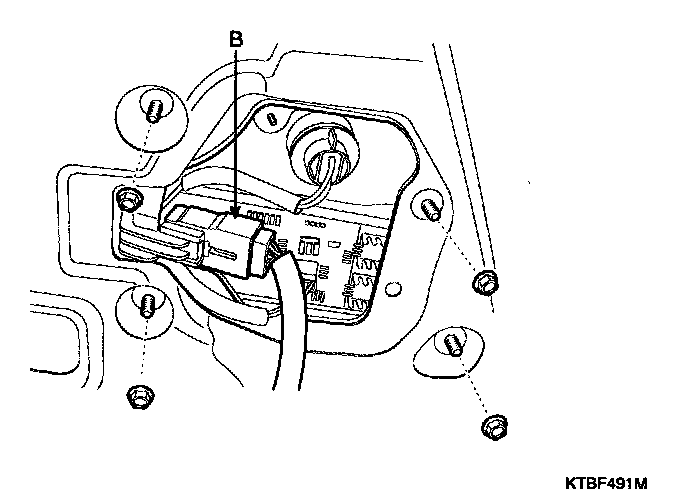 B

KTBF491M