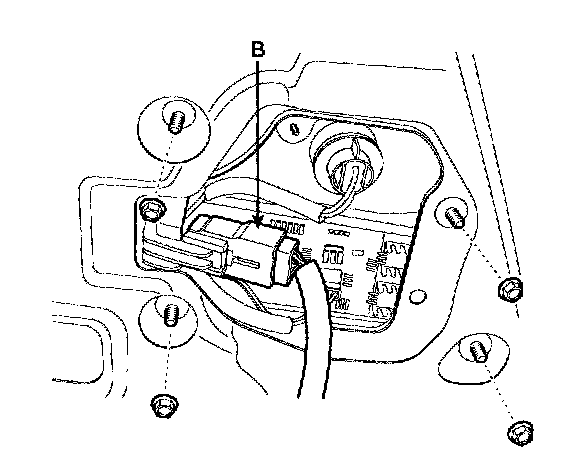 B