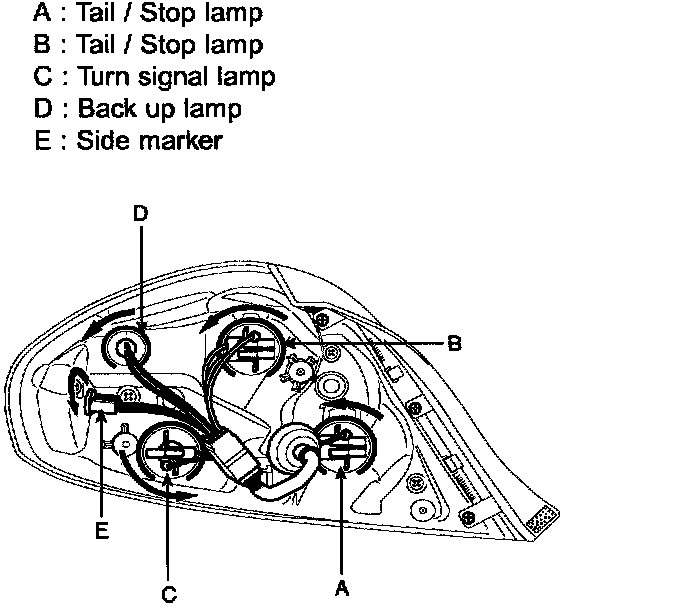 A : Tail / Stop lamp
B : Tail / Stop lamp
C : Turn signal lamp
D : Back up lamp
E : Side marker

D
B
E
C
A