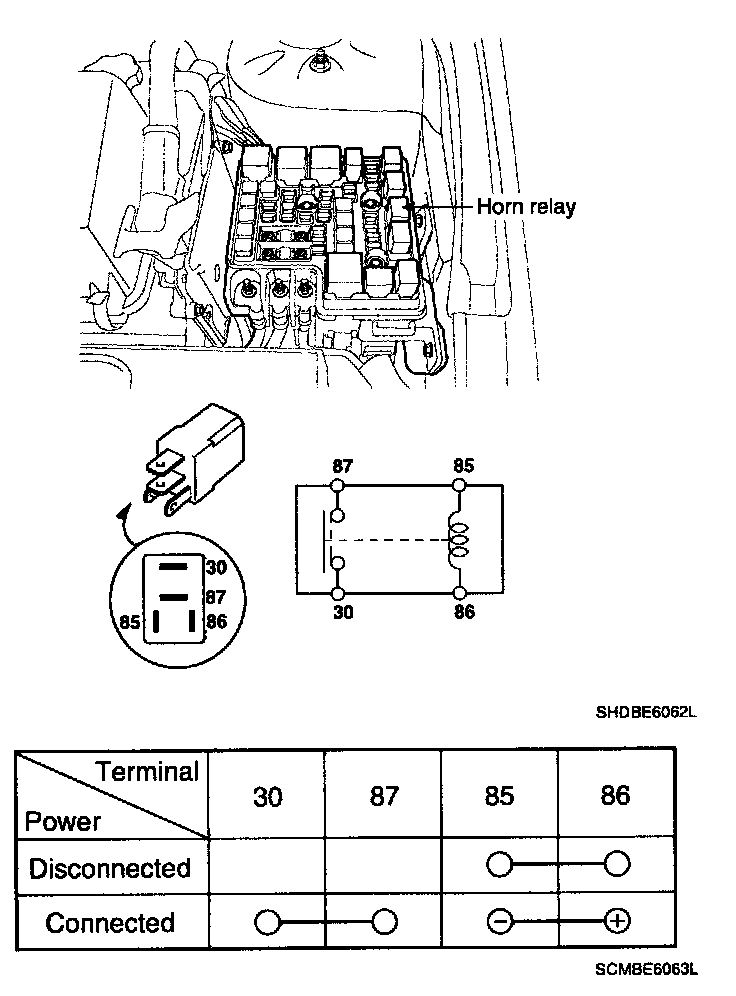 Horn relay

30
87
85
86

87
85
30
86

SHDBE6062L

| Terminal / Power | 30 | 87 | 85 | 86 |
|---|---|---|---|---|
| Disconnected | | | ○ | ○ |
| Connected | ○ | ○ | ⊖ | ⊕ |

SCMBE6063L