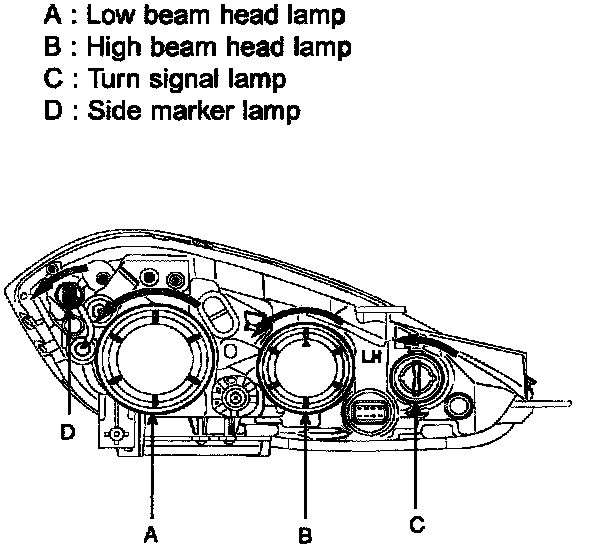 A : Low beam head lamp
B : High beam head lamp
C : Turn signal lamp
D : Side marker lamp

LH

D

A

B

C