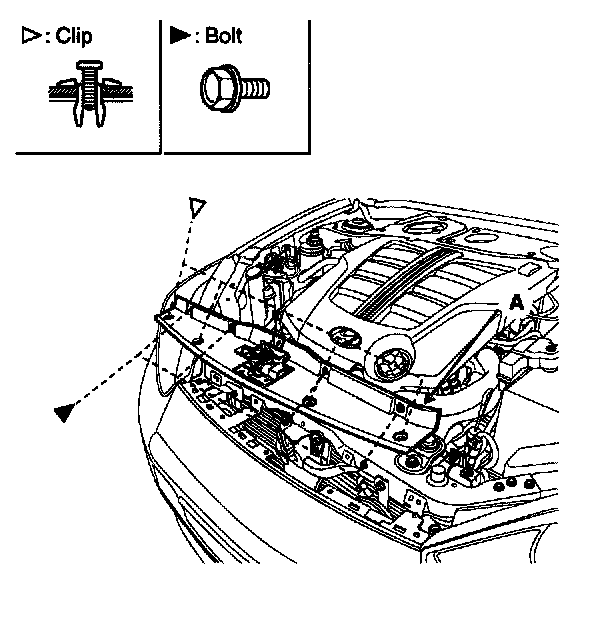 ▷: Clip

▶: Bolt

A