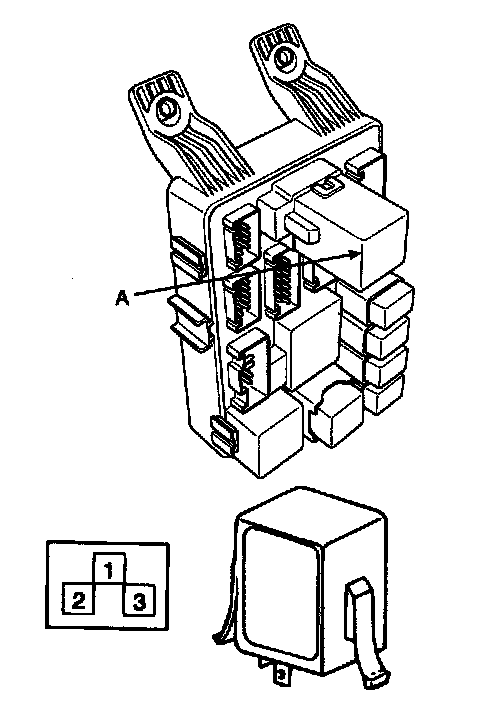 A

1
2
3