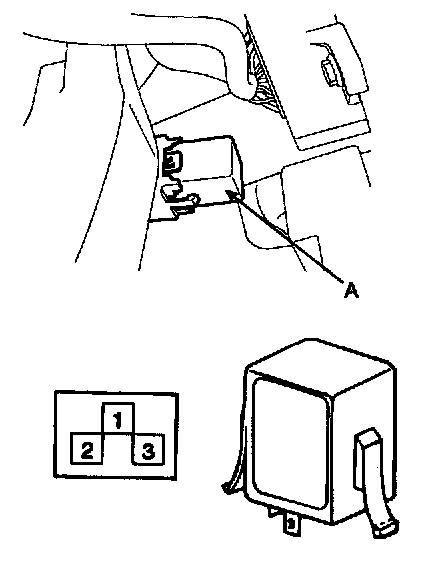 A

1
2
3