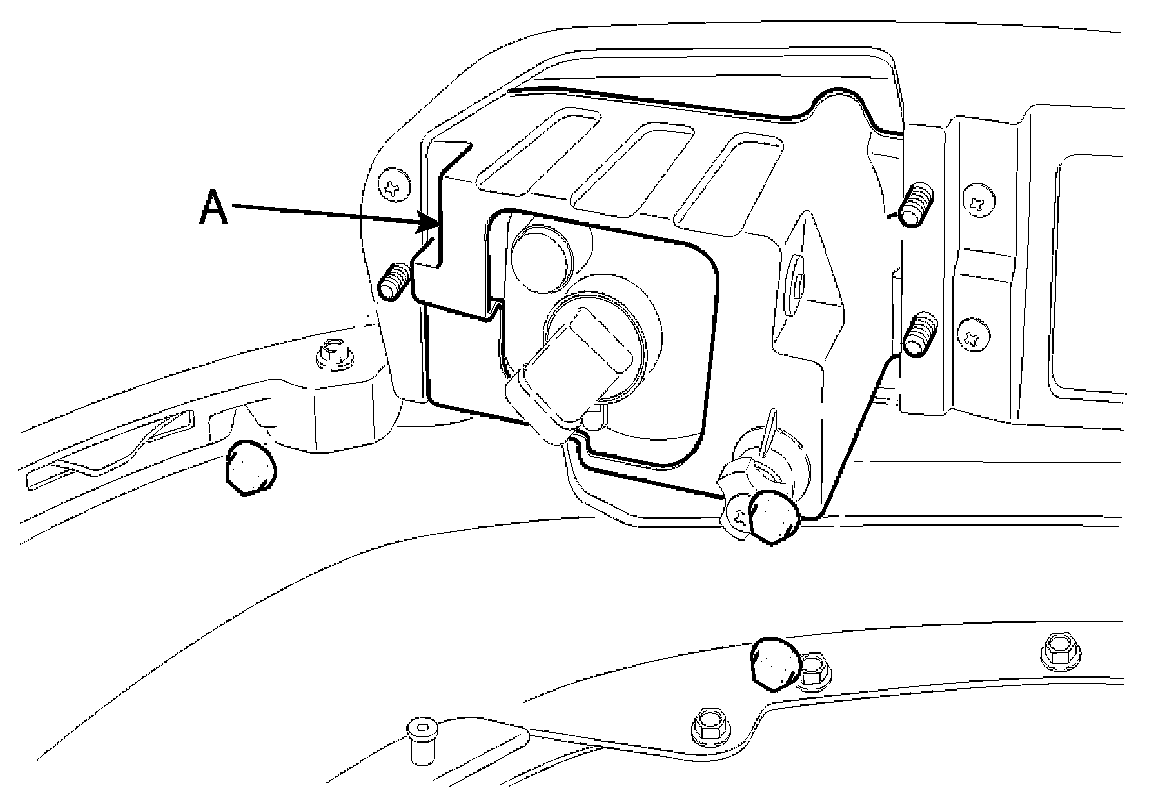 A