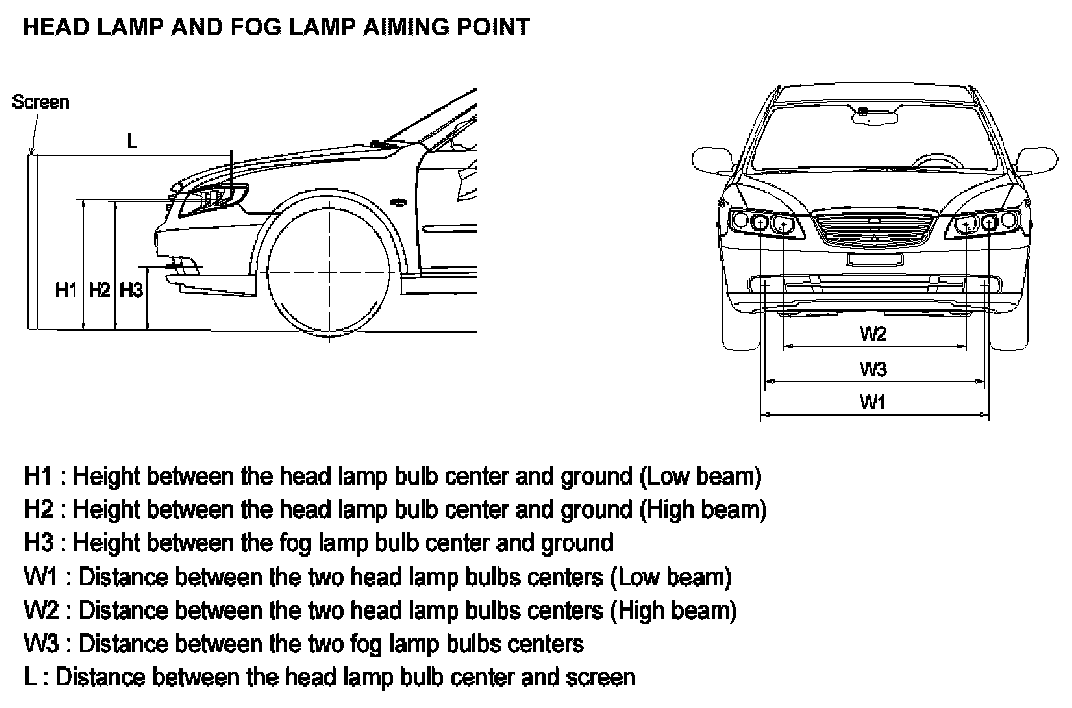 HEAD LAMP AND FOG LAMP AIMING POINT

Screen

L

H1 H2 H3

W2

W3

W1

H1 : Height between the head lamp bulb center and ground (Low beam)
H2 : Height between the head lamp bulb center and ground (High beam)
H3 : Height between the fog lamp bulb center and ground
W1 : Distance between the two head lamp bulbs centers (Low beam)
W2 : Distance between the two head lamp bulbs centers (High beam)
W3 : Distance between the two fog lamp bulbs centers
L : Distance between the head lamp bulb center and screen