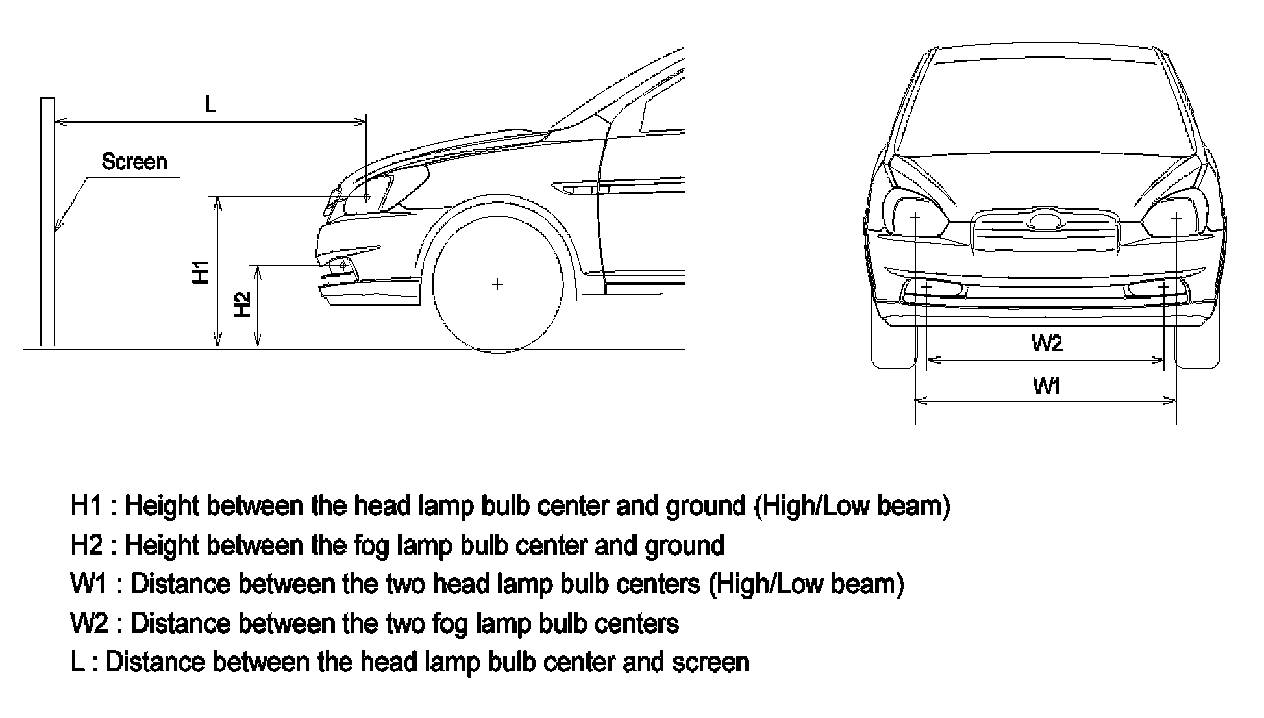 L

Screen

H1

H2

W2

W1

H1 : Height between the head lamp bulb center and ground (High/Low beam)
H2 : Height between the fog lamp bulb center and ground
W1 : Distance between the two head lamp bulb centers (High/Low beam)
W2 : Distance between the two fog lamp bulb centers
L : Distance between the head lamp bulb center and screen