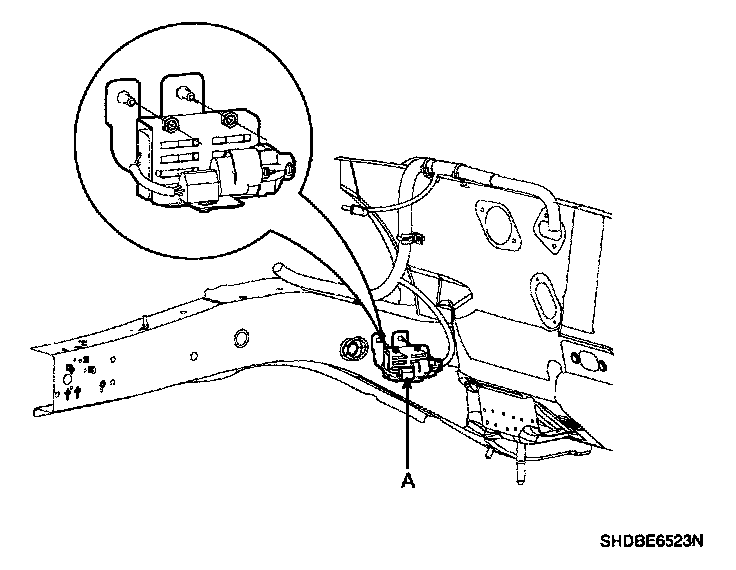 A

SHDBE6523N