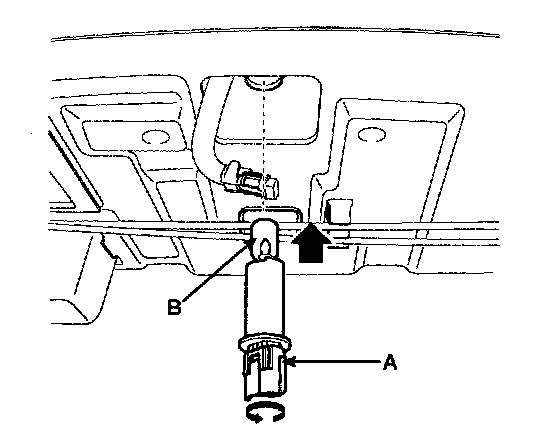 B
A