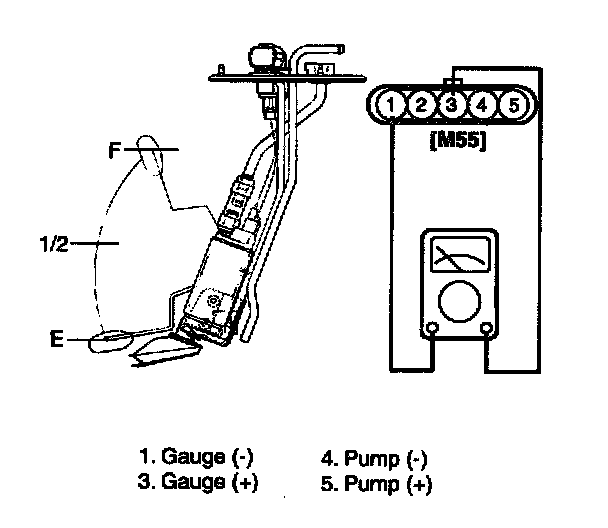 F

1/2

E

1 2 3 4 5

[M55]

1. Gauge (-)
3. Gauge (+)

4. Pump (-)
5. Pump (+)