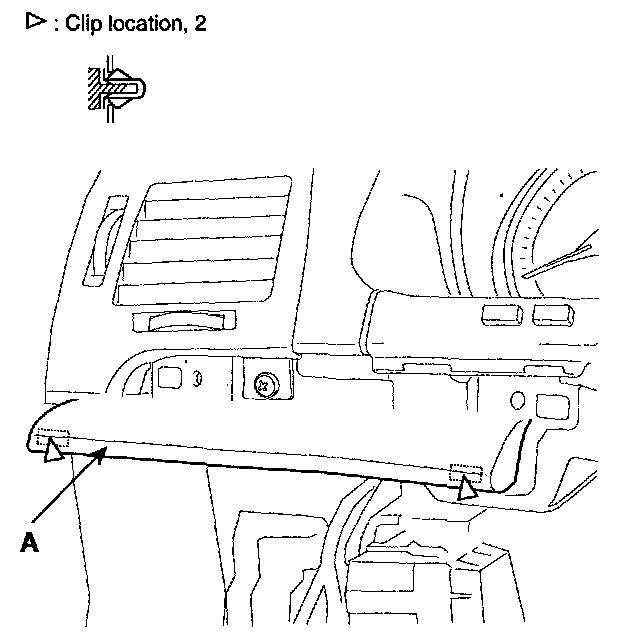 ▷ : Clip location, 2

A