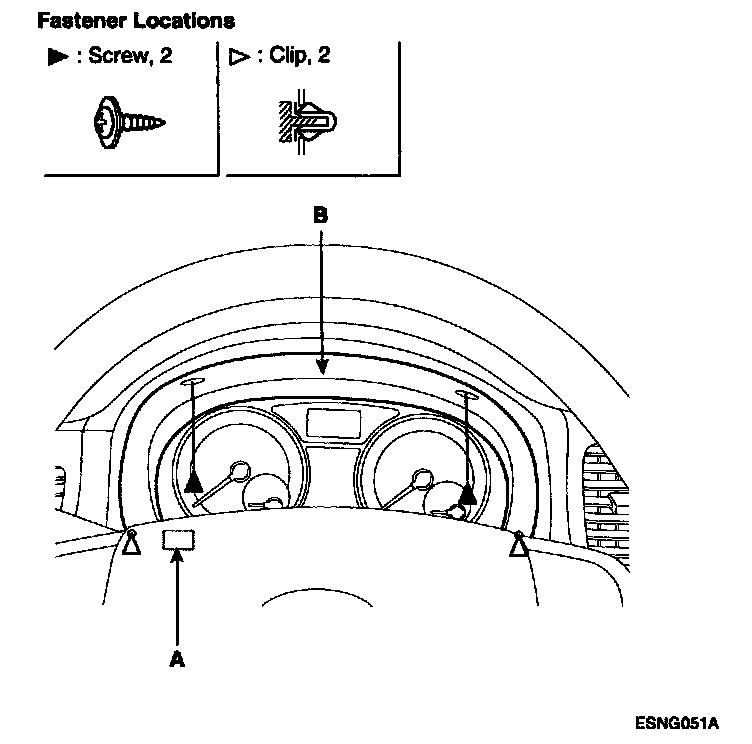 Fastener Locations

▶ : Screw, 2

▷ : Clip, 2

B

A

ESNG051A