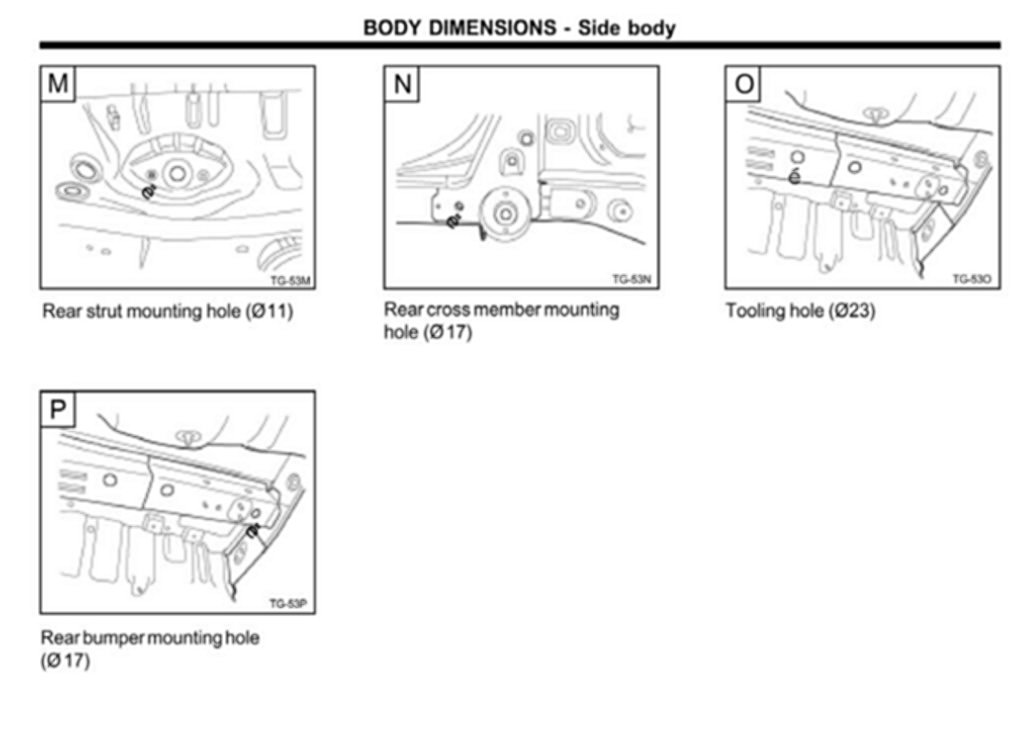 BODY DIMENSIONS - Side body

M

TG-53M

Rear strut mounting hole (Ø11)

N

TG-53N

Rear cross member mounting hole (Ø17)

O

TG-53O

Tooling hole (Ø23)

P

TG-53P

Rear bumper mounting hole (Ø17)