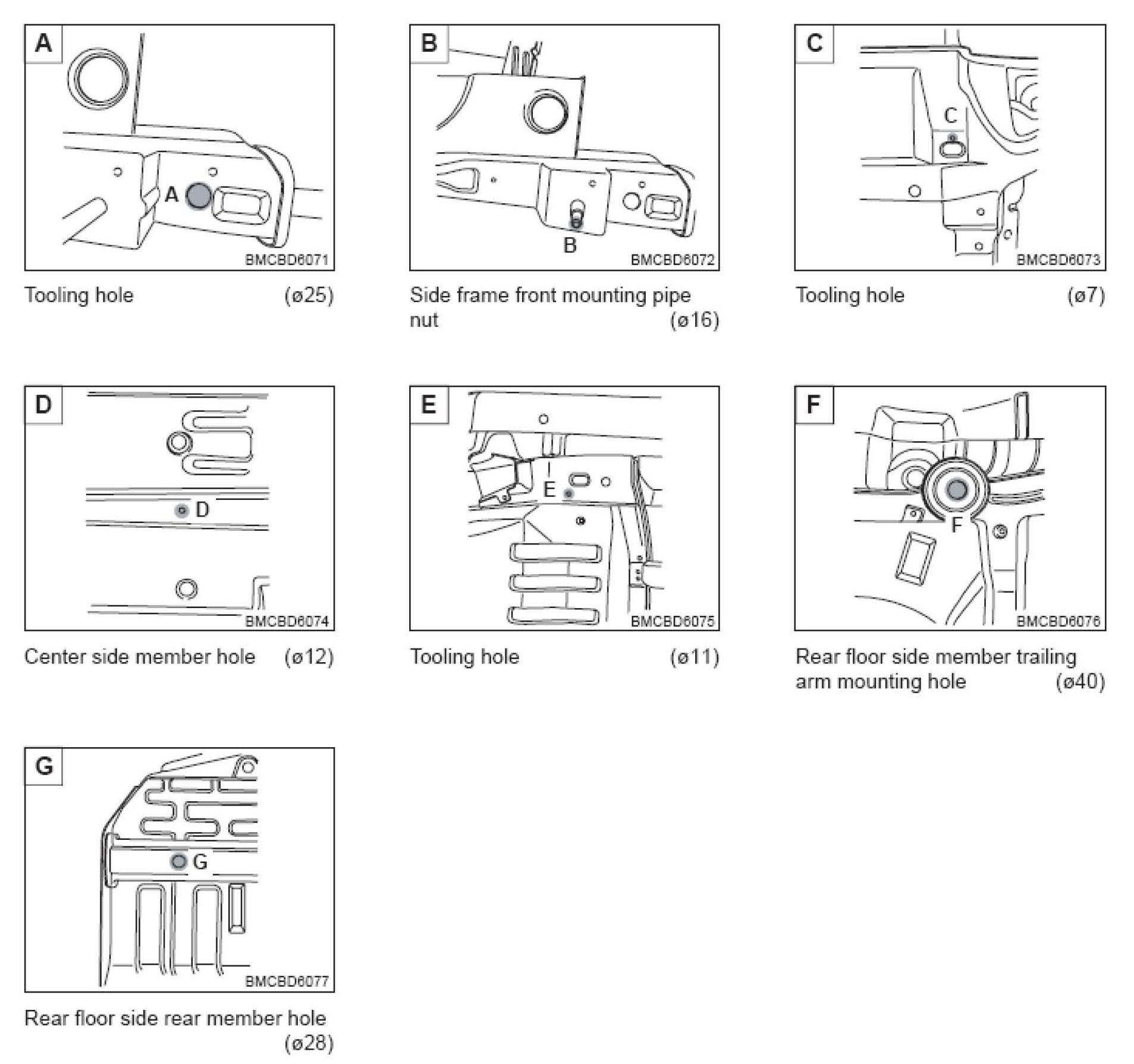 A

A

BMCBD6071

Tooling hole (ø25)

B

B

BMCBD6072

Side frame front mounting pipe nut (ø16)

C

C

BMCBD6073

Tooling hole (ø7)

D

D

BMCBD6074

Center side member hole (ø12)

E

E

BMCBD6075

Tooling hole (ø11)

F

F

BMCBD6076

Rear floor side member trailing arm mounting hole (ø40)

G

G

BMCBD6077

Rear floor side rear member hole (ø28)