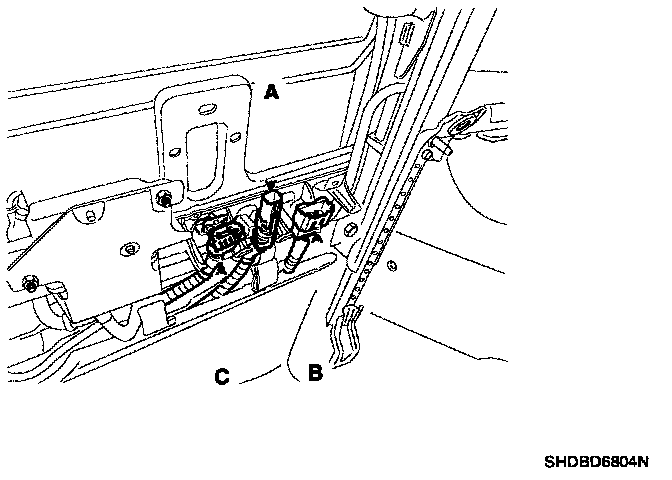 A

C

B

SHDBD6804N