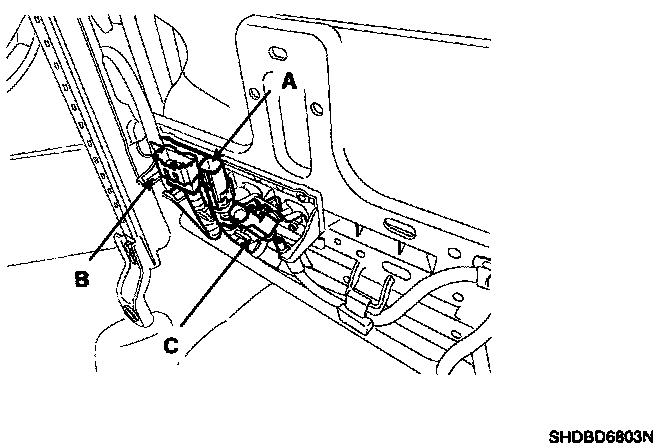 A

B

C

SHDBD6803N