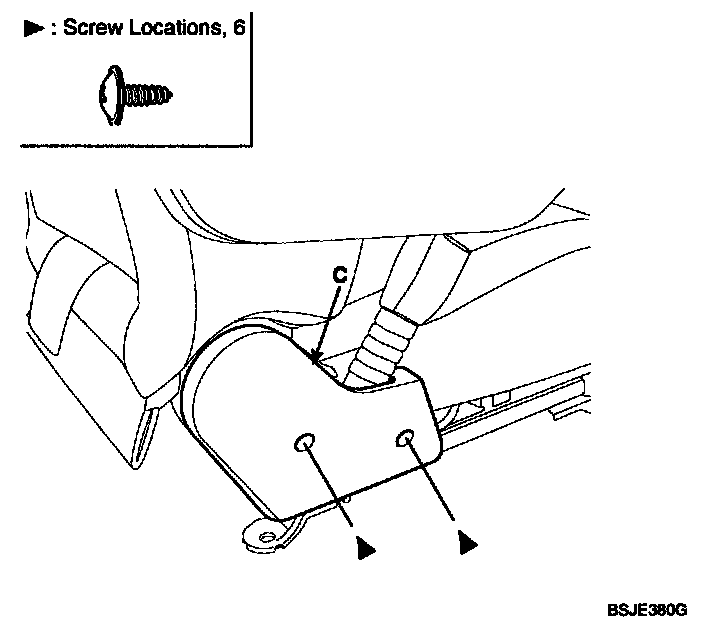 ▶ : Screw Locations, 6

C

BSJE380G