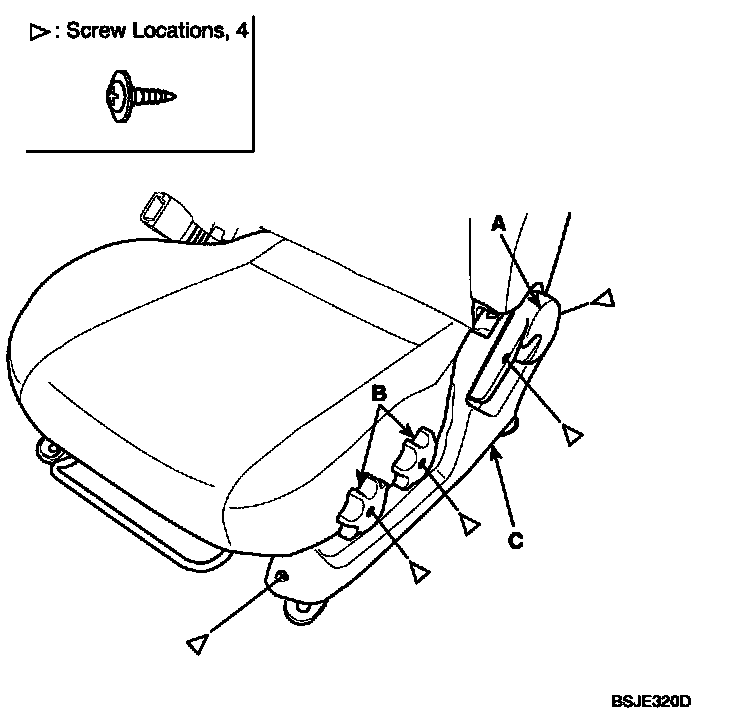 ▷: Screw Locations, 4

A

B

C

BSJE320D