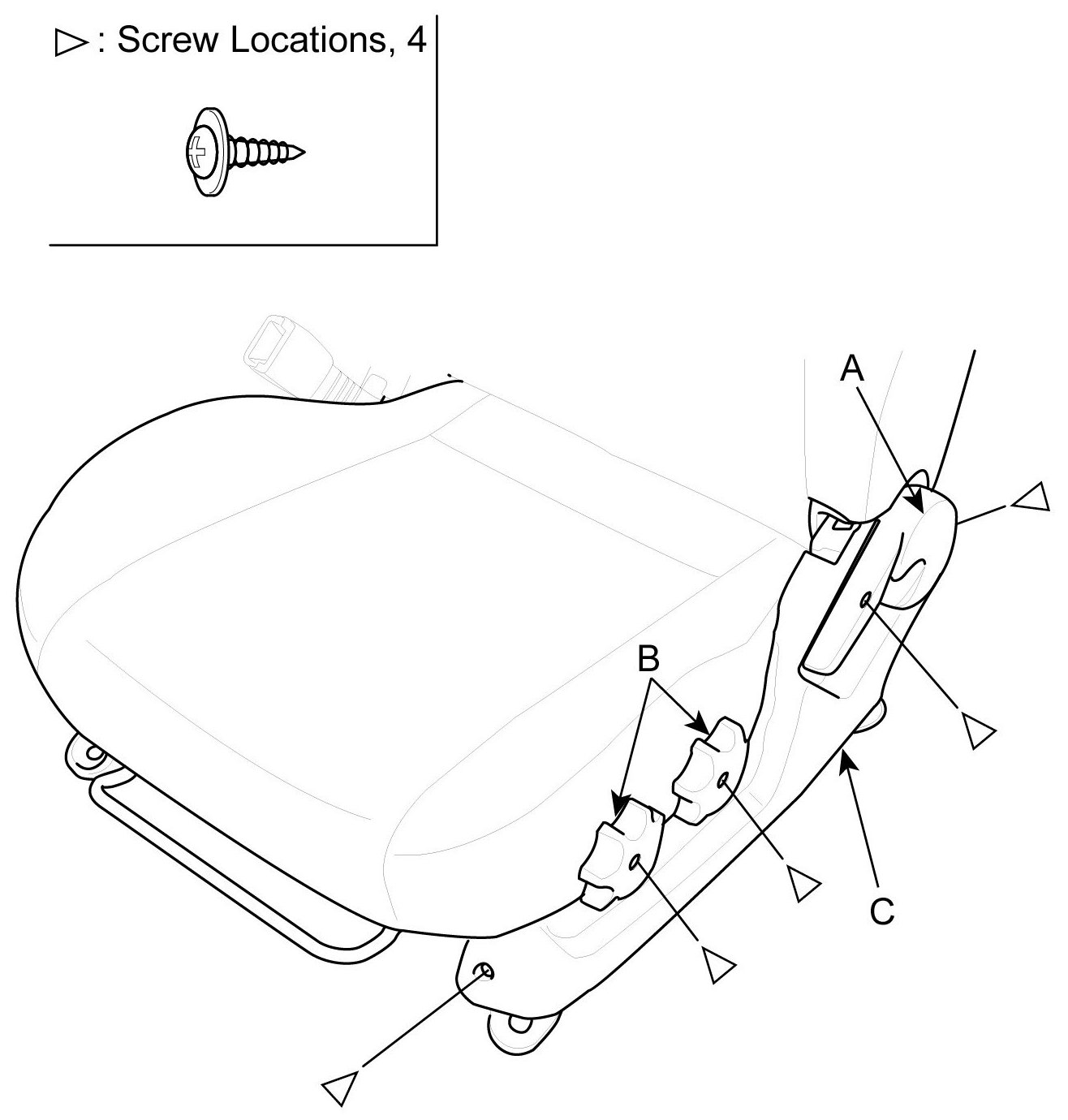 ▷: Screw Locations, 4

A

B

C