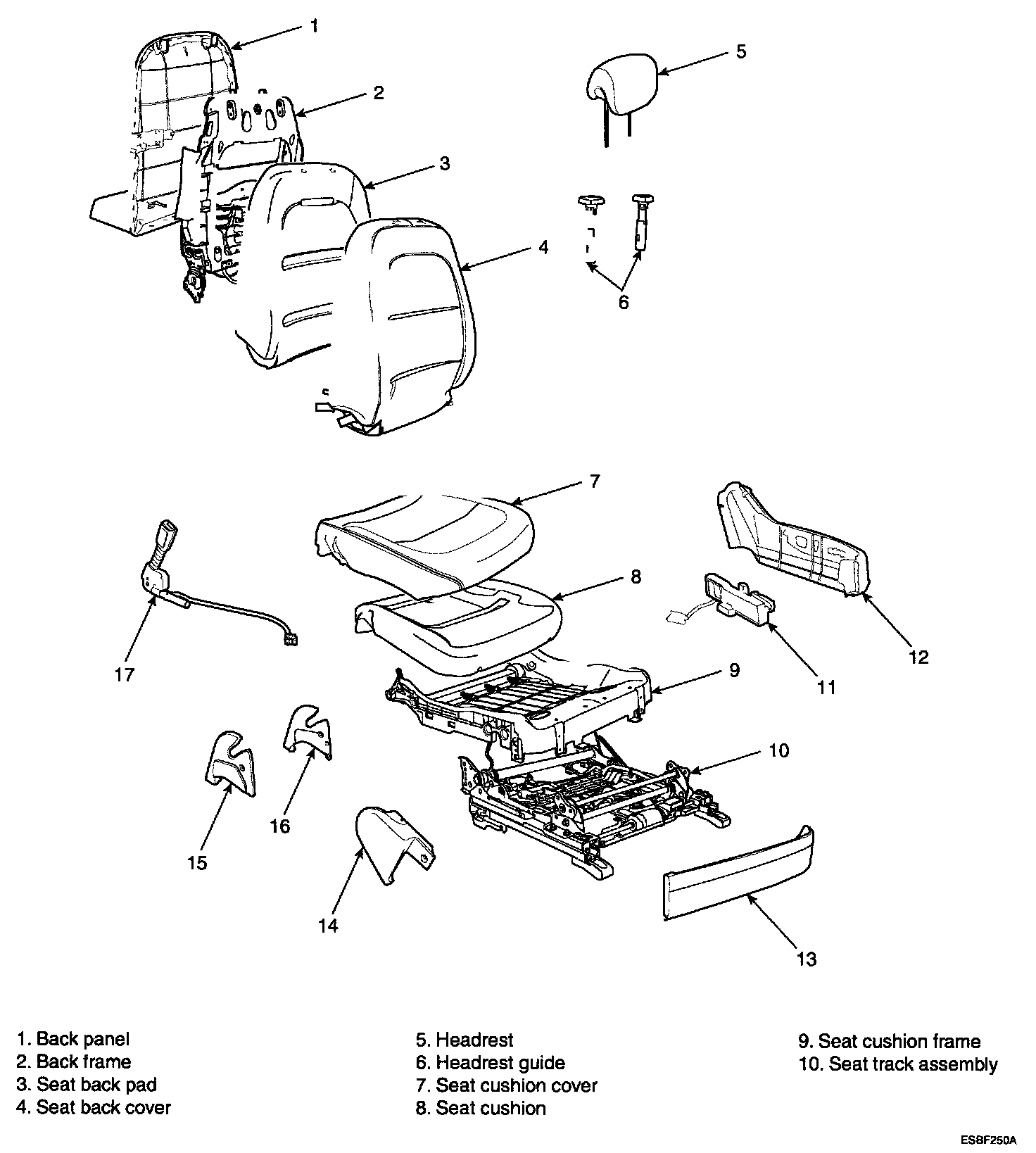 1
2
3
4
5
6
7
8
9
10
11
12
13
14
15
16
17

1. Back panel
2. Back frame
3. Seat back pad
4. Seat back cover

5. Headrest
6. Headrest guide
7. Seat cushion cover
8. Seat cushion

9. Seat cushion frame
10. Seat track assembly

ESBF250A