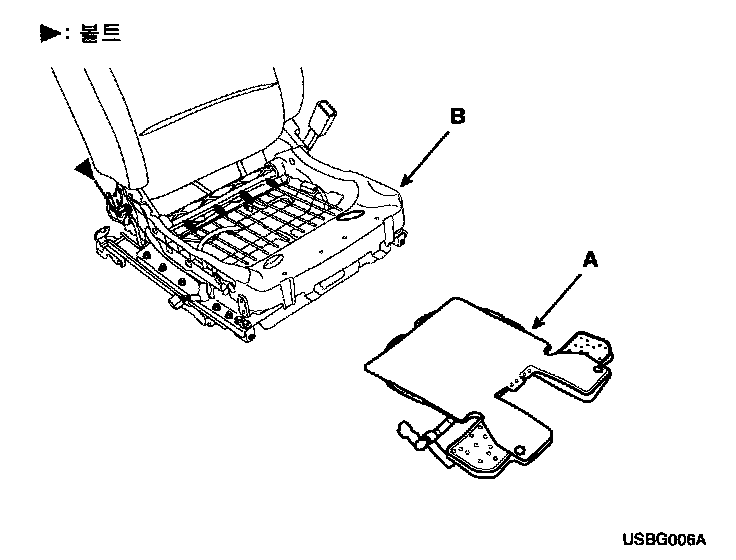 ▶: 볼트

B

A

USBG006A