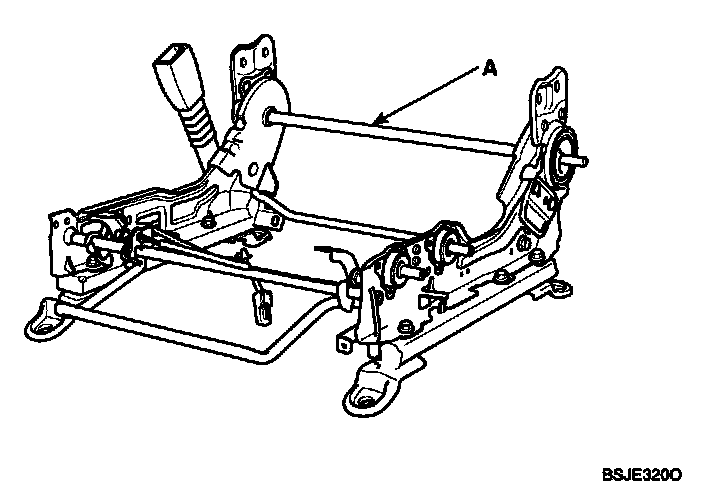 A

BSJE320O