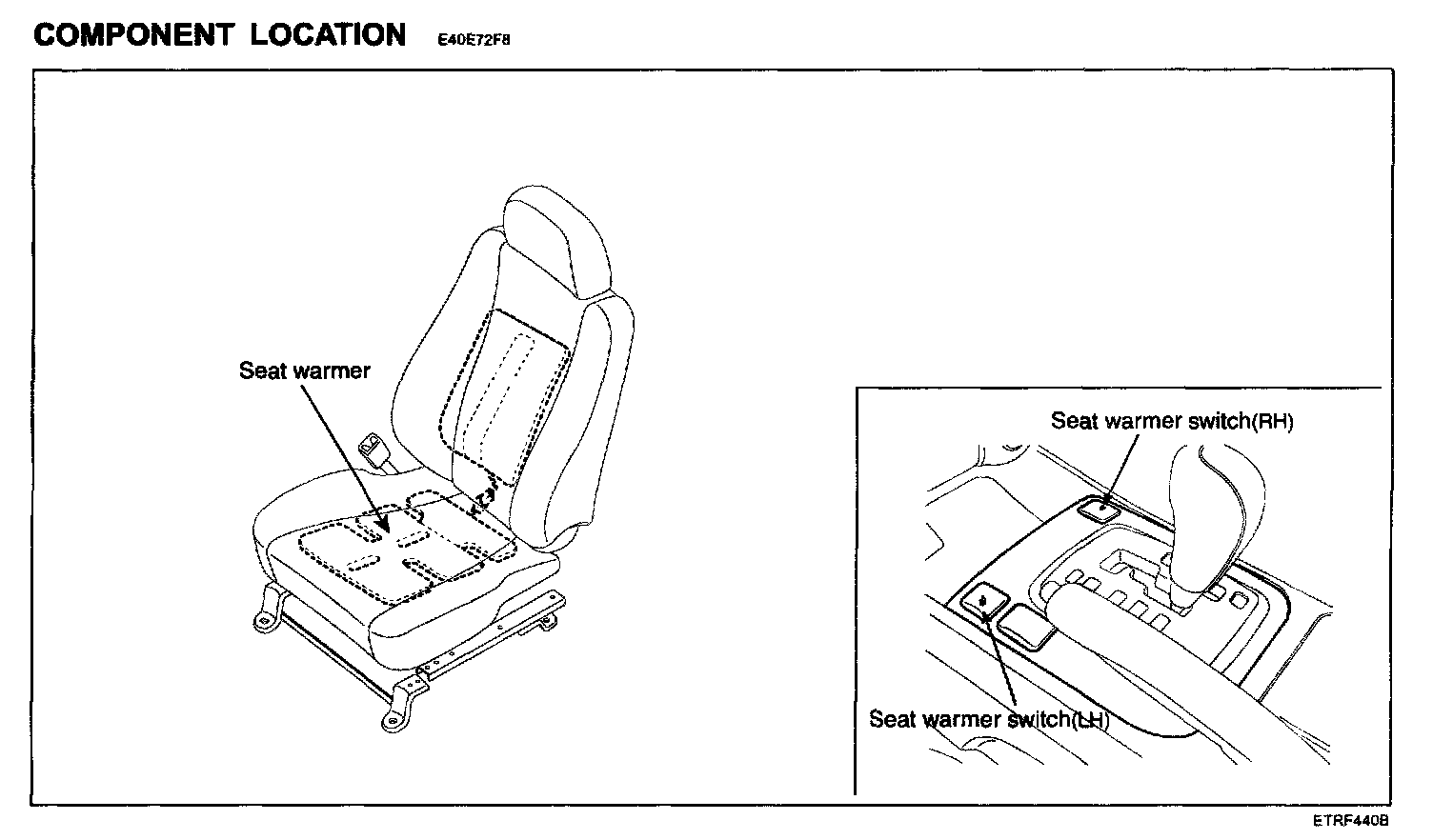 COMPONENT LOCATION E40E72F8

Seat warmer

Seat warmer switch(RH)

Seat warmer switch(LH)

ETRF440B