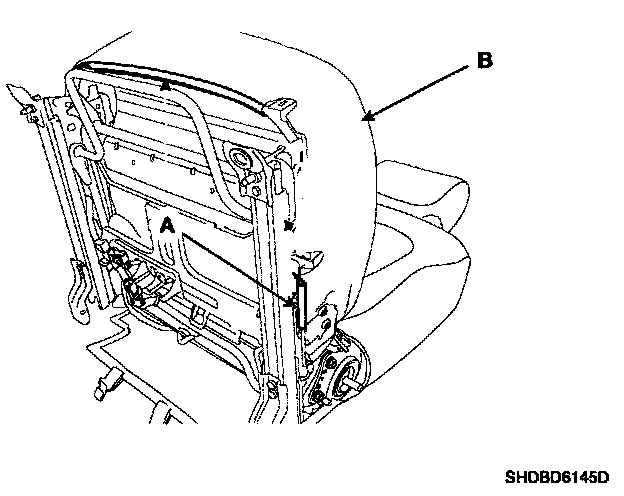 B

A

SHDBD6145D