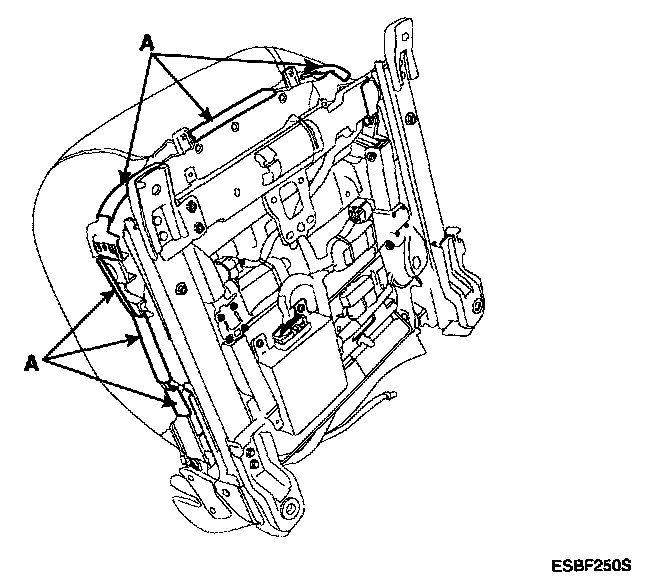 A

A

ESBF250S