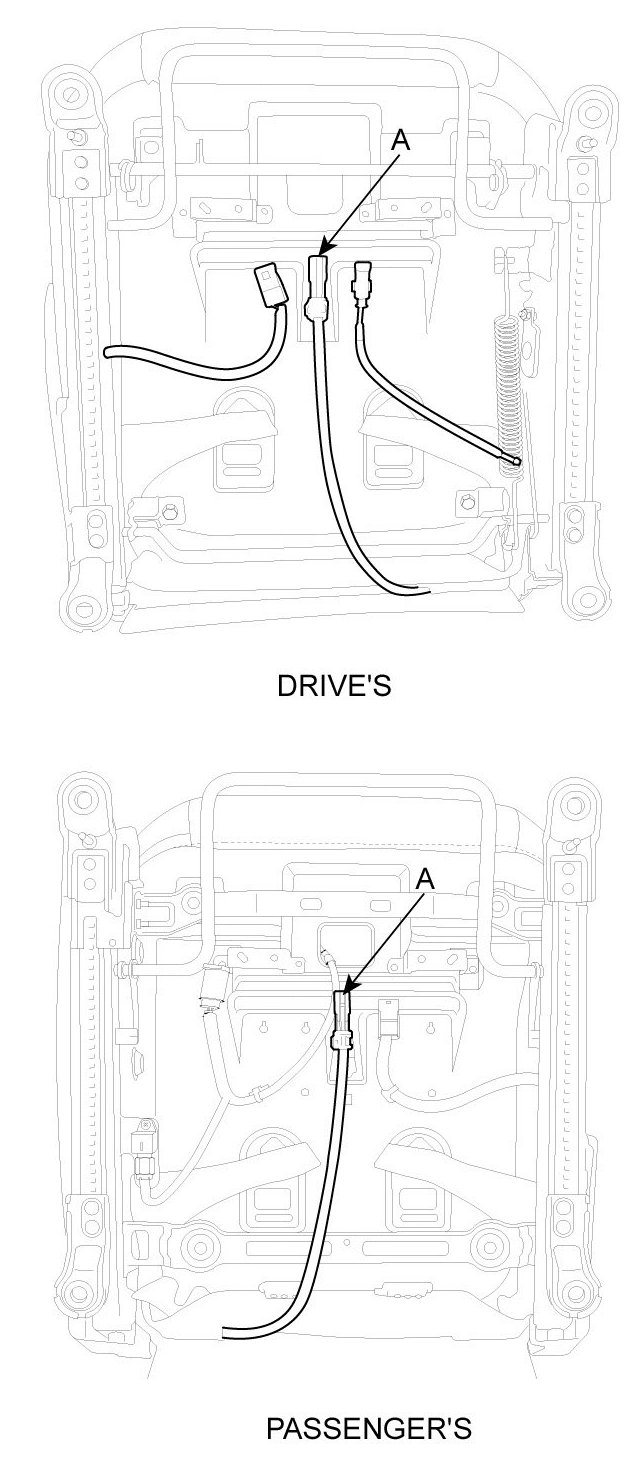 A

DRIVE'S

A

PASSENGER'S