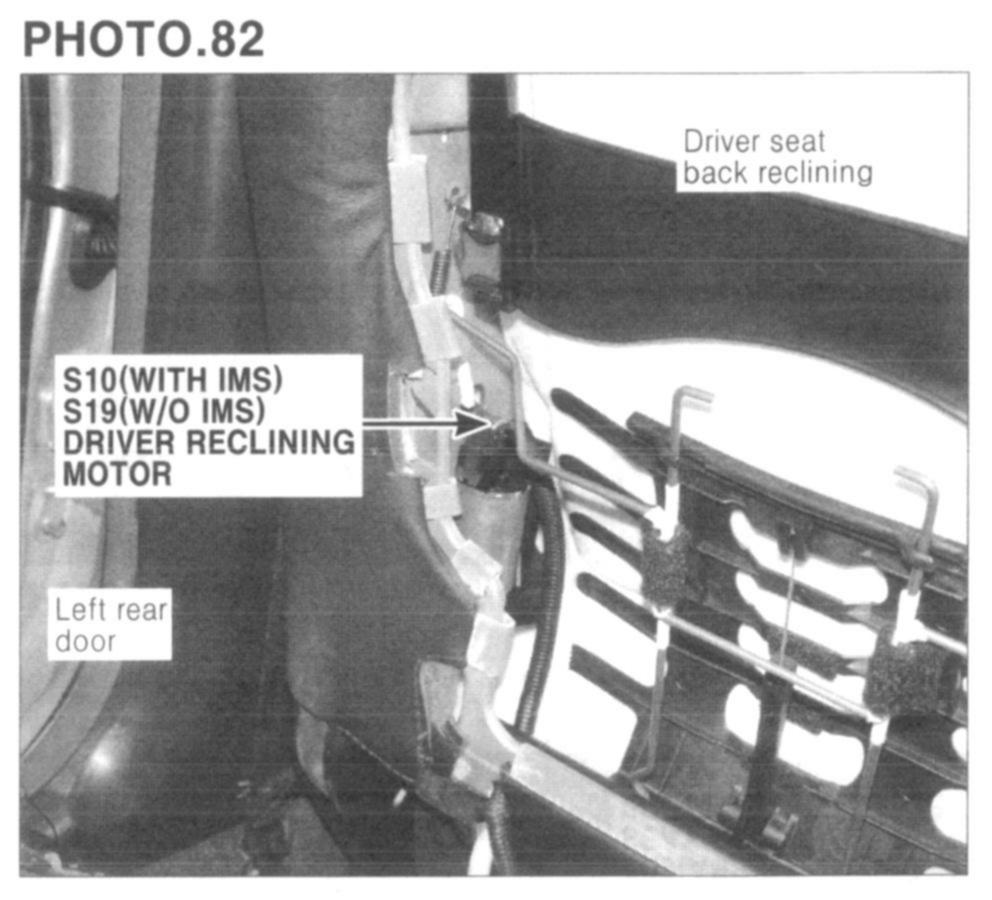 PHOTO.82

Driver seat back reclining

S10(WITH IMS)
S19(W/O IMS)
DRIVER RECLINING MOTOR

Left rear door