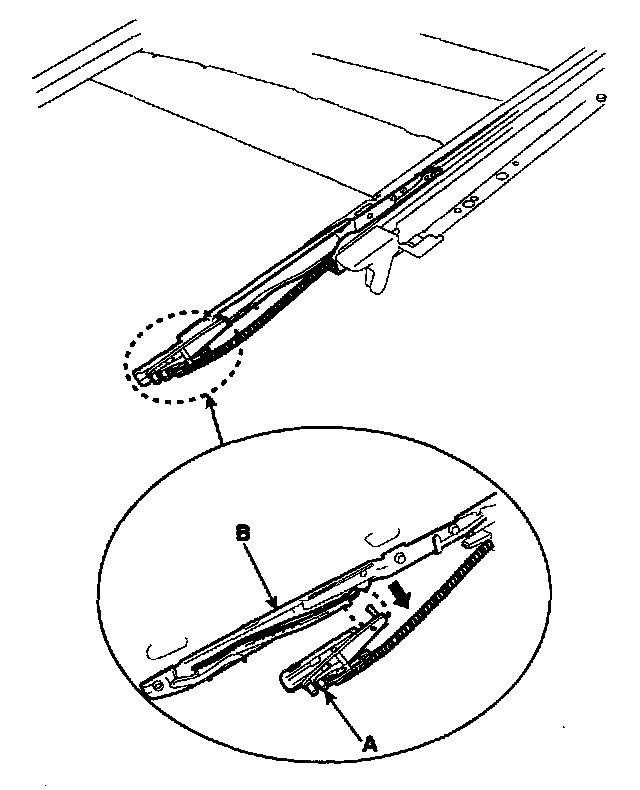 B
A