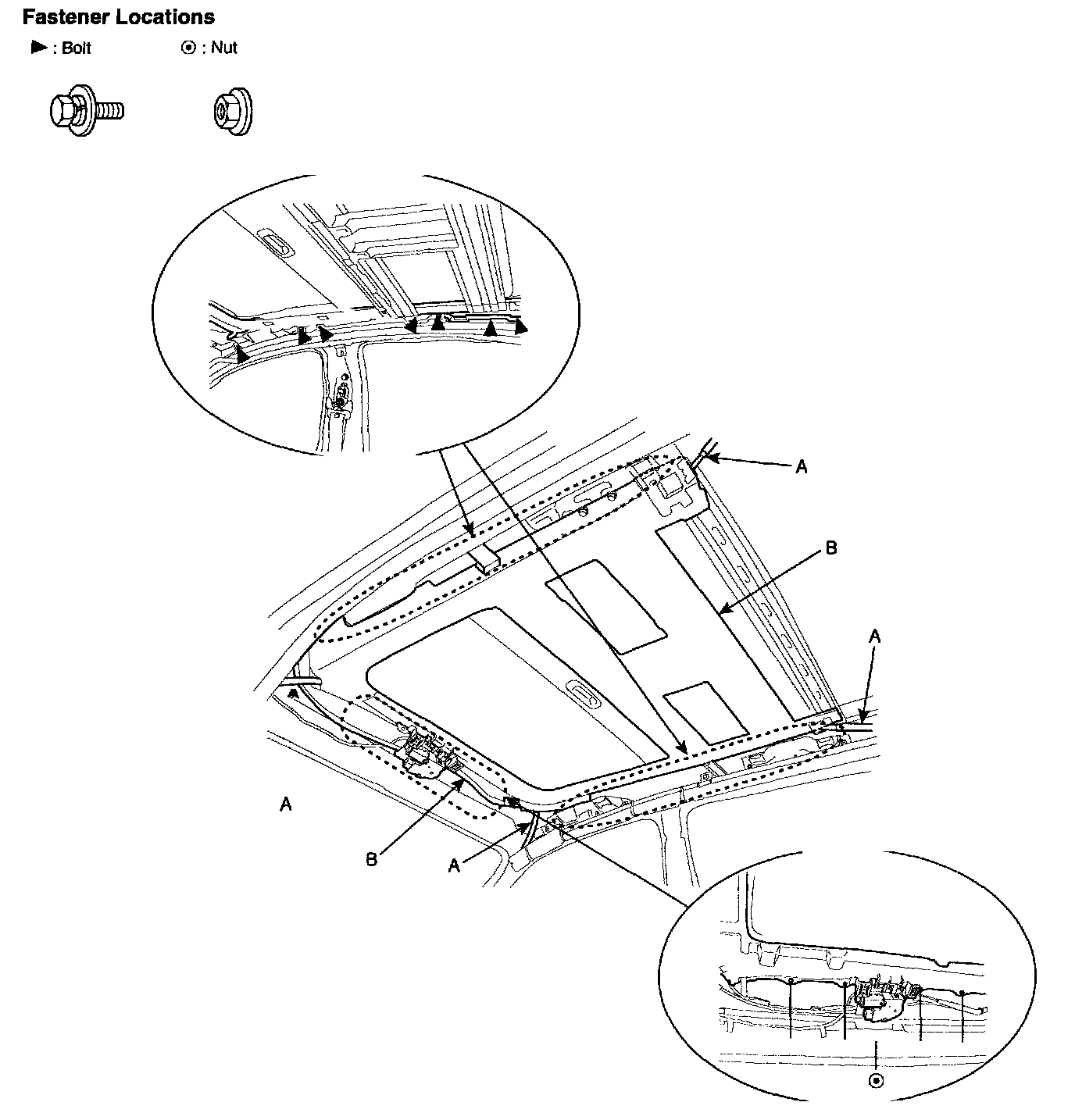 Fastener Locations

▶ : Bolt
⊙ : Nut

A

B

A

A

B

A