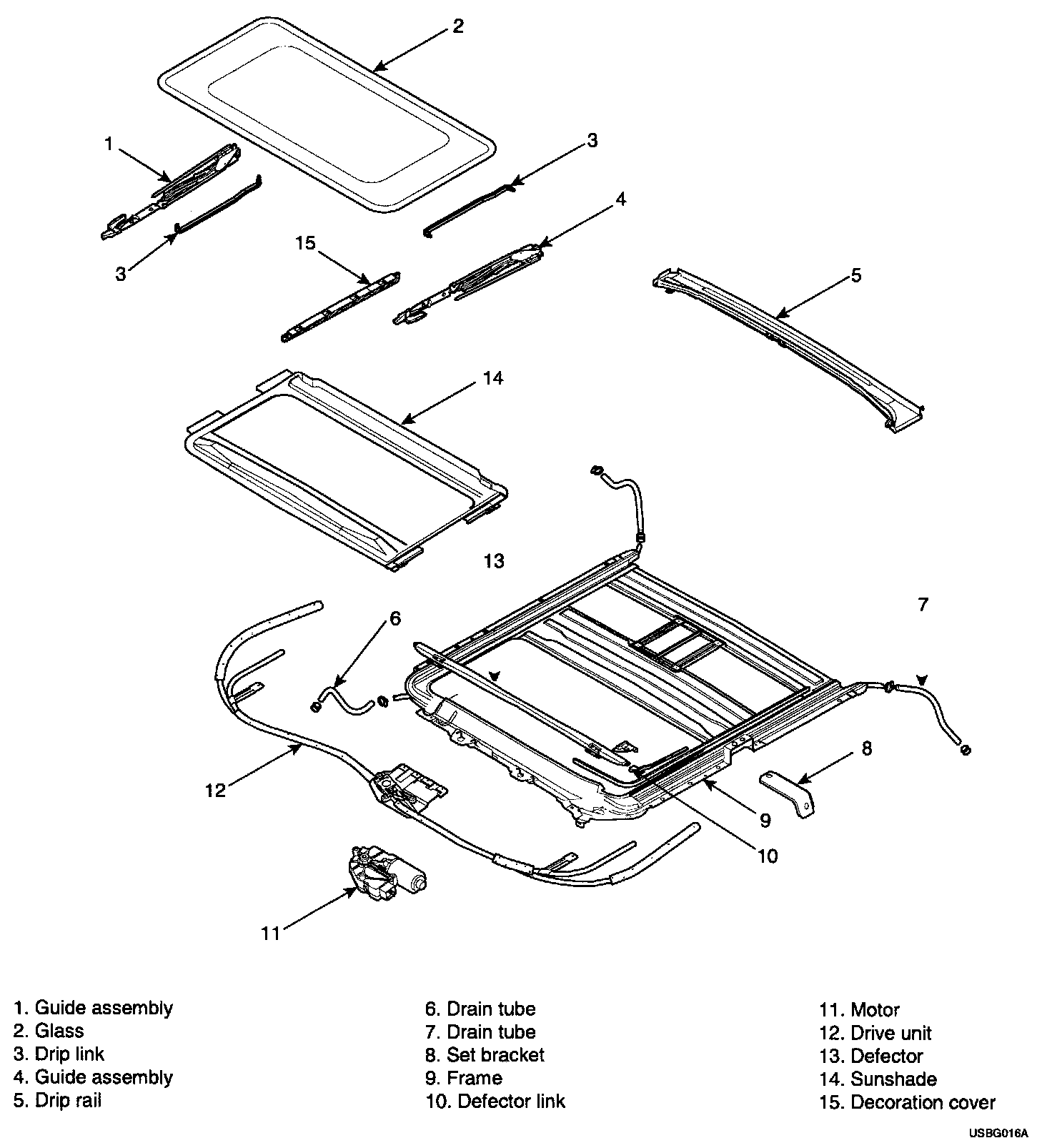 2
1
3
3
4
15
5
14
13
7
6
8
12
9
10
11

1. Guide assembly
2. Glass
3. Drip link
4. Guide assembly
5. Drip rail

6. Drain tube
7. Drain tube
8. Set bracket
9. Frame
10. Defector link

11. Motor
12. Drive unit
13. Defector
14. Sunshade
15. Decoration cover

USBG016A