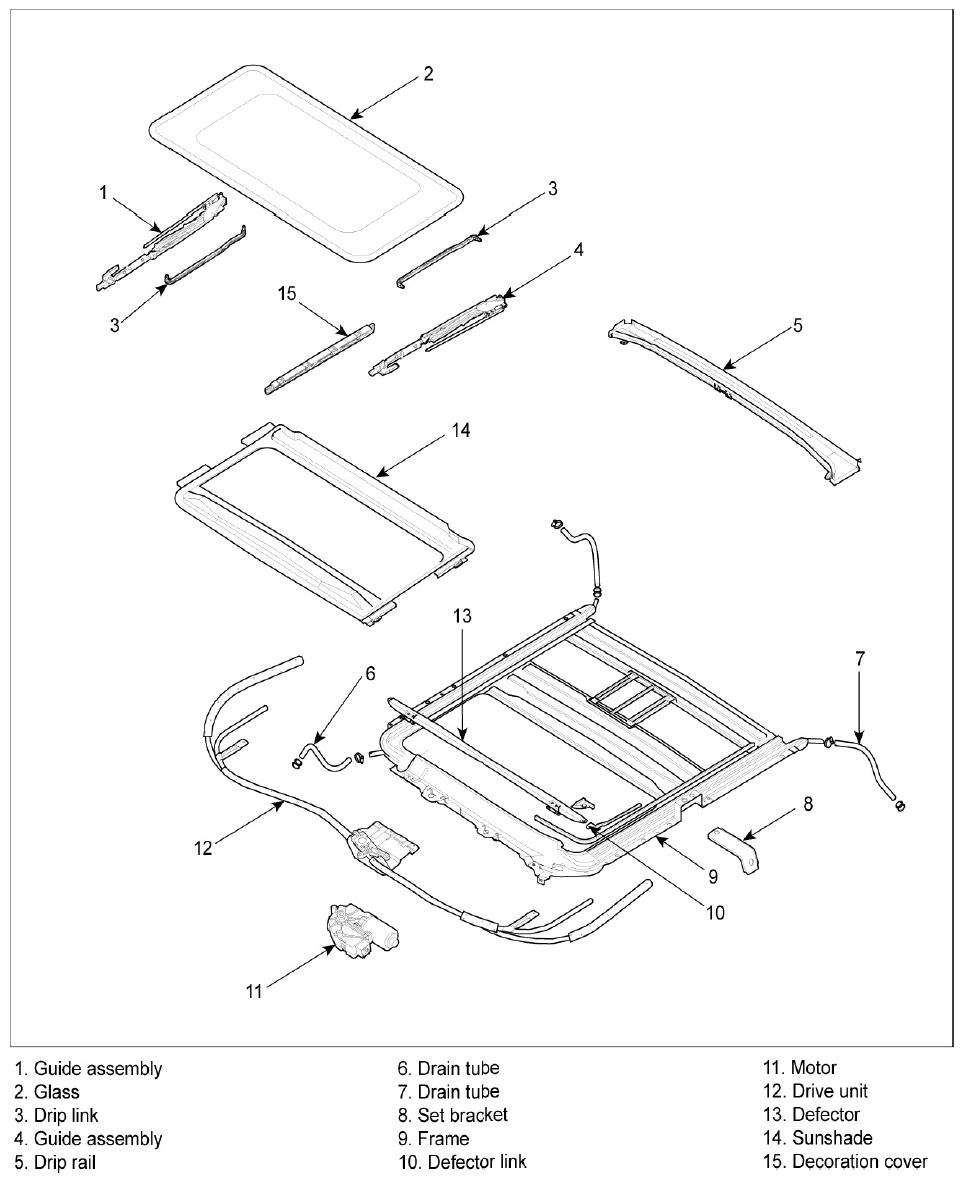 2
1
3
3
4
15
5
14
13
6
7
8
12
9
10
11

1. Guide assembly
2. Glass
3. Drip link
4. Guide assembly
5. Drip rail

6. Drain tube
7. Drain tube
8. Set bracket
9. Frame
10. Defector link

11. Motor
12. Drive unit
13. Defector
14. Sunshade
15. Decoration cover