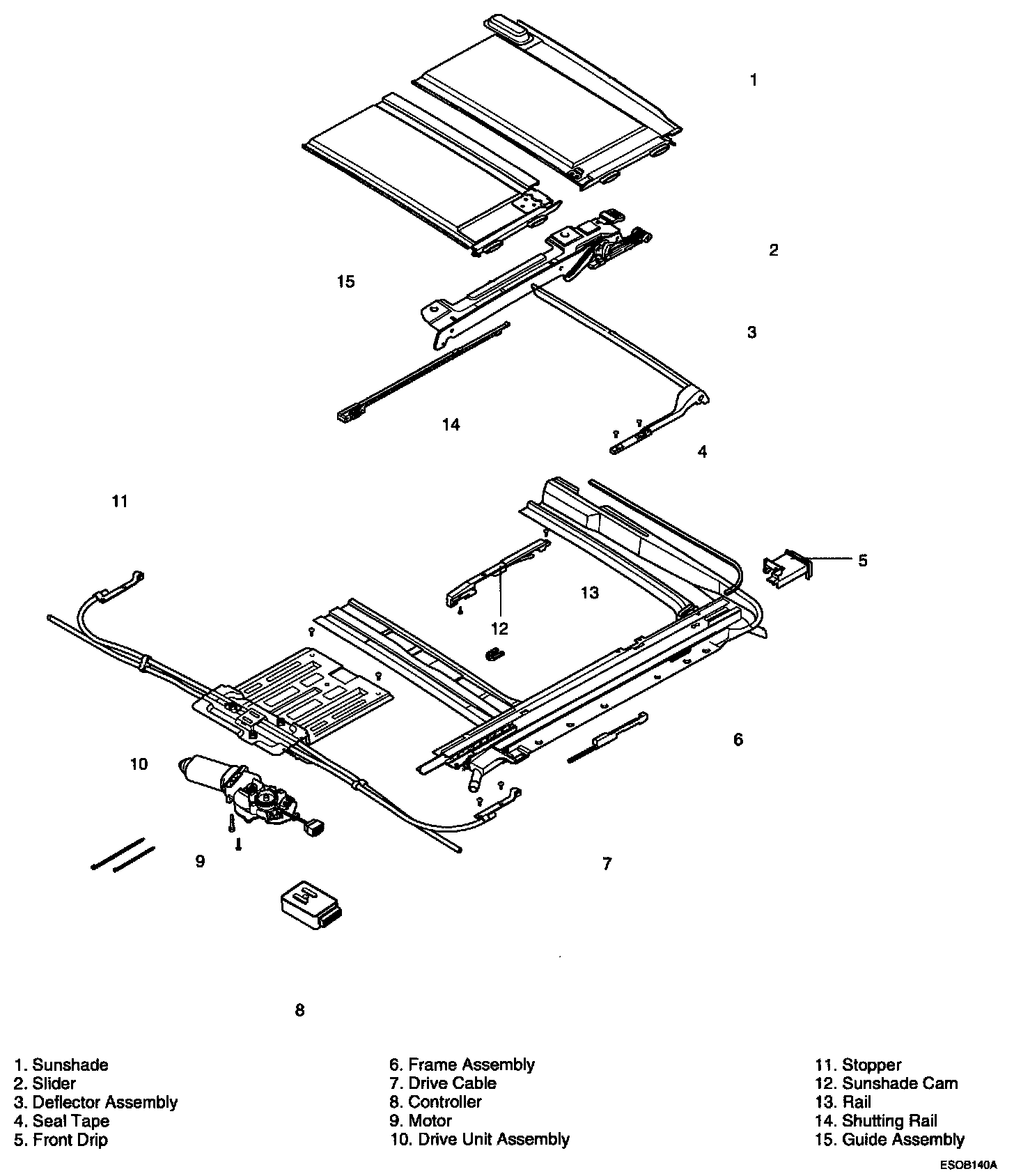 1
2
15
3
14
4
11
5
13
12
6
10
9
7
8

1. Sunshade
2. Slider
3. Deflector Assembly
4. Seal Tape
5. Front Drip

6. Frame Assembly
7. Drive Cable
8. Controller
9. Motor
10. Drive Unit Assembly

11. Stopper
12. Sunshade Cam
13. Rail
14. Shutting Rail
15. Guide Assembly

ESOB140A