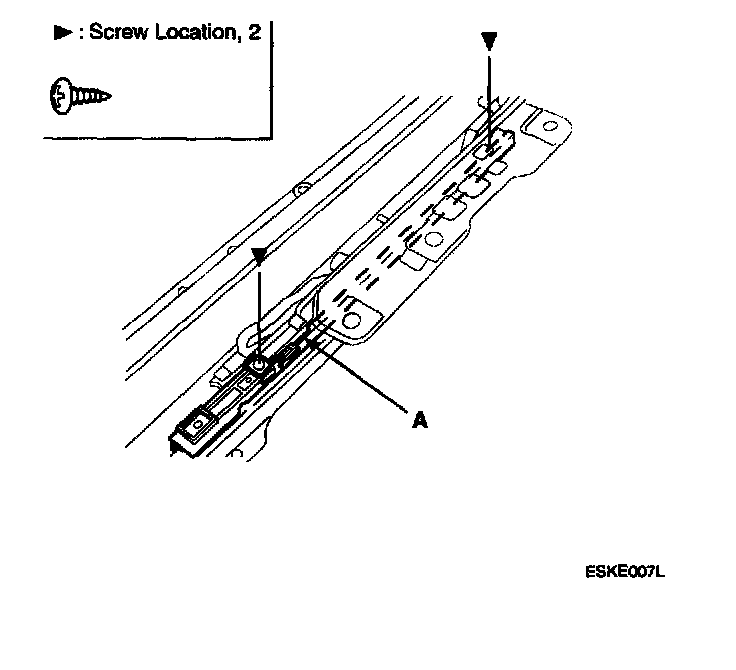 ▶ : Screw Location, 2

A

ESKE007L