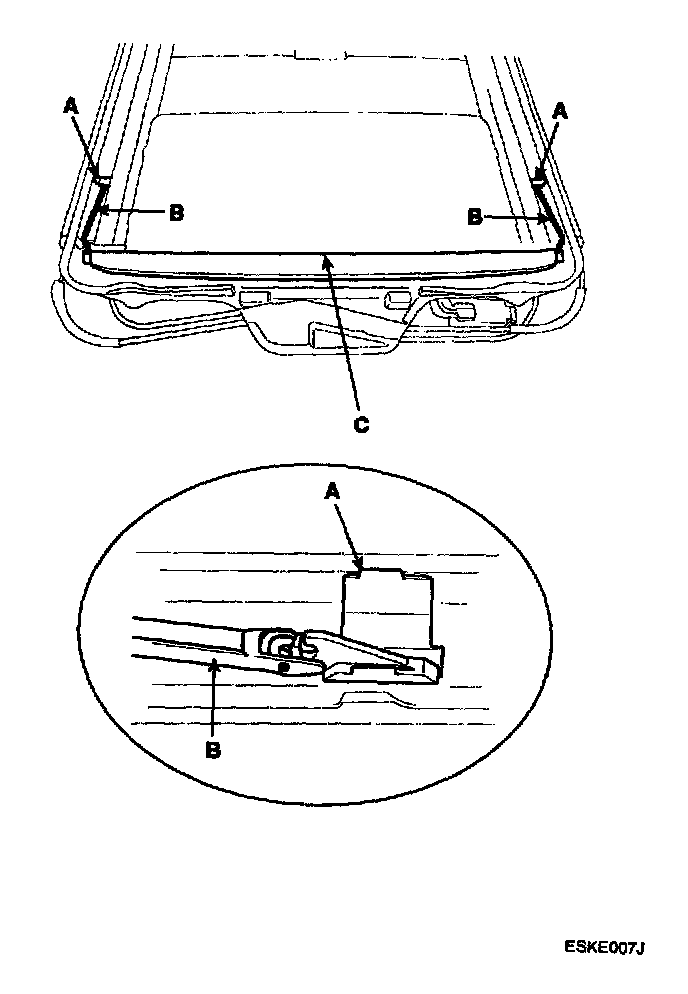 A
A
B
B
C
A
B
ESKE007J