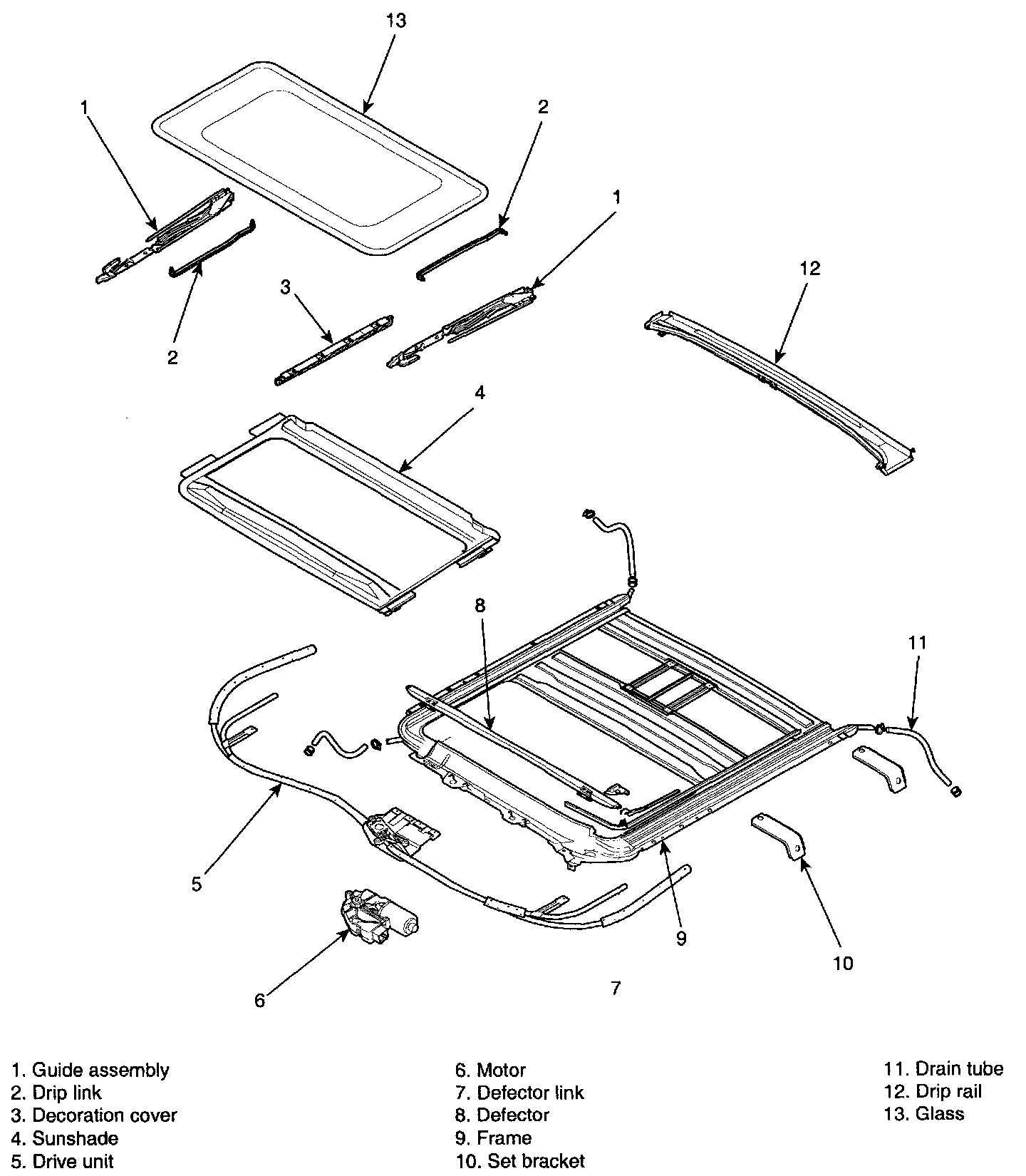 13
1
2
1
12
3
2
4
8
11
5
9
10
6
7

1. Guide assembly
2. Drip link
3. Decoration cover
4. Sunshade
5. Drive unit

6. Motor
7. Defector link
8. Defector
9. Frame
10. Set bracket

11. Drain tube
12. Drip rail
13. Glass