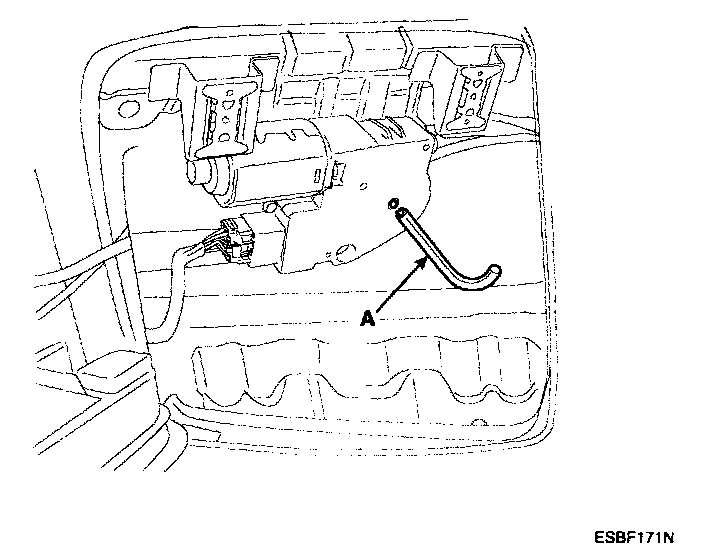 A

ESBF171N