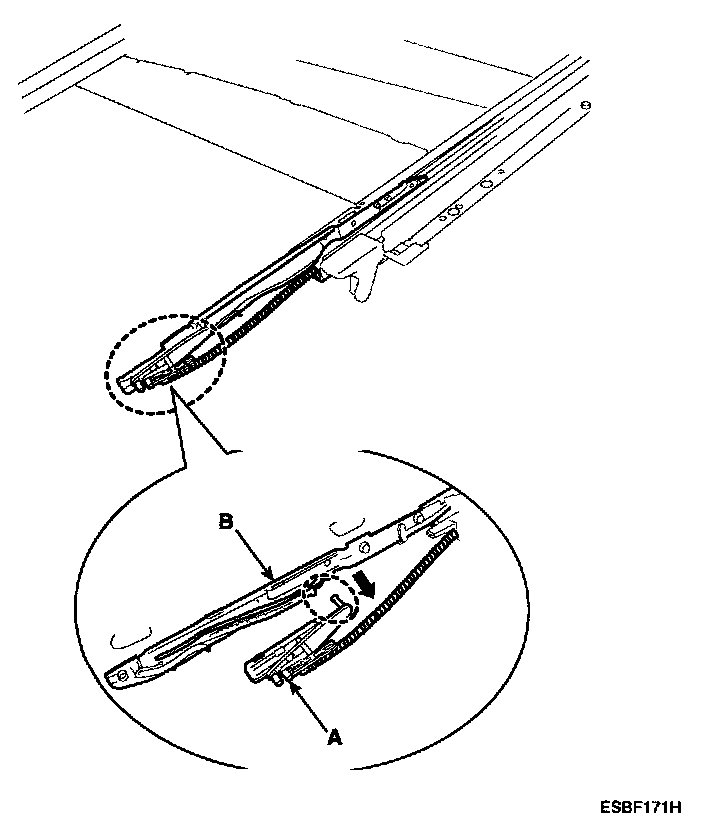 B

A

ESBF171H