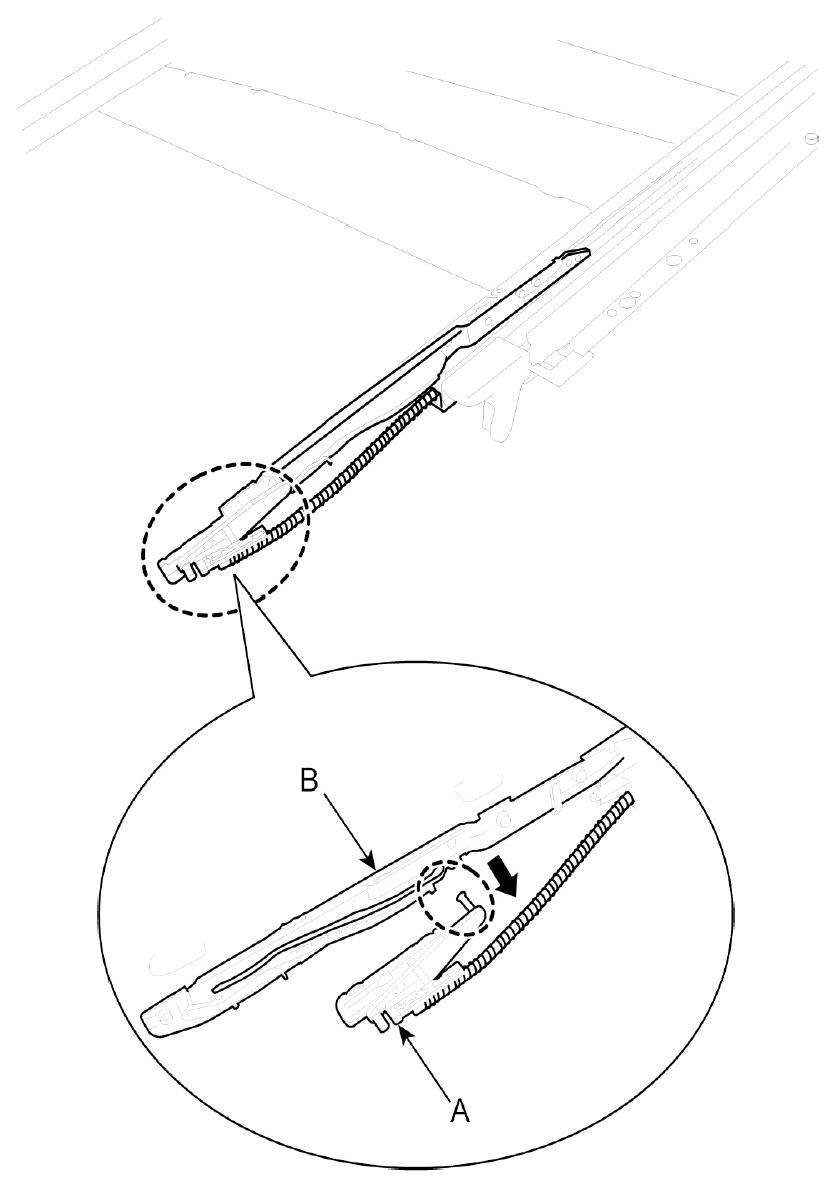 B

A