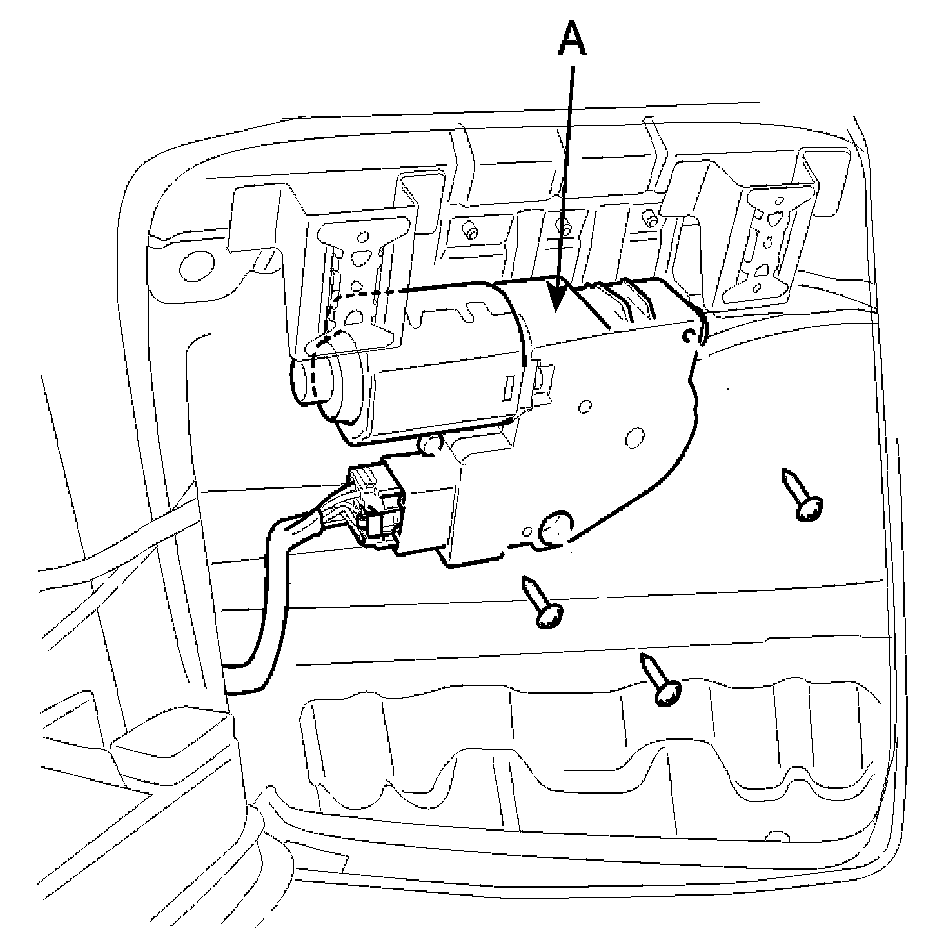 A