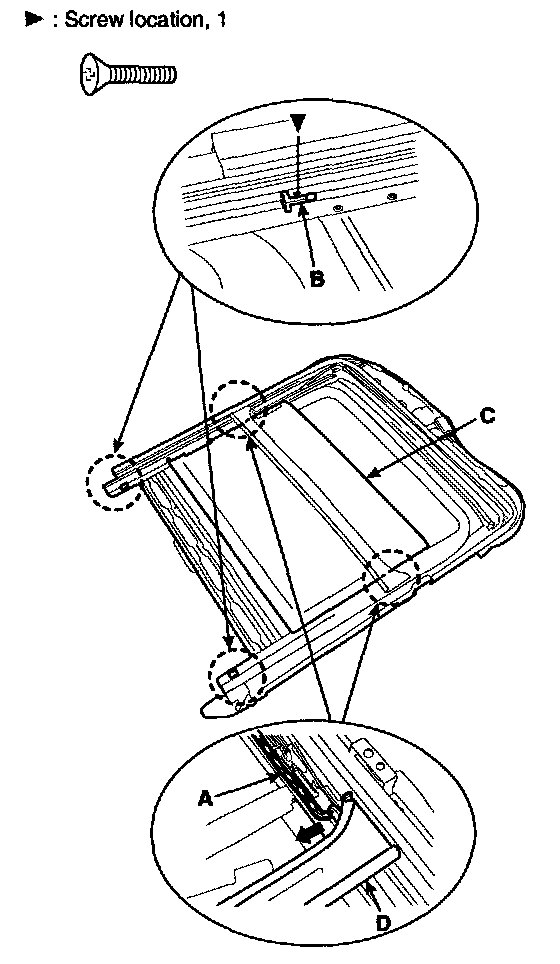 ▶ : Screw location, 1

B

C

A

D