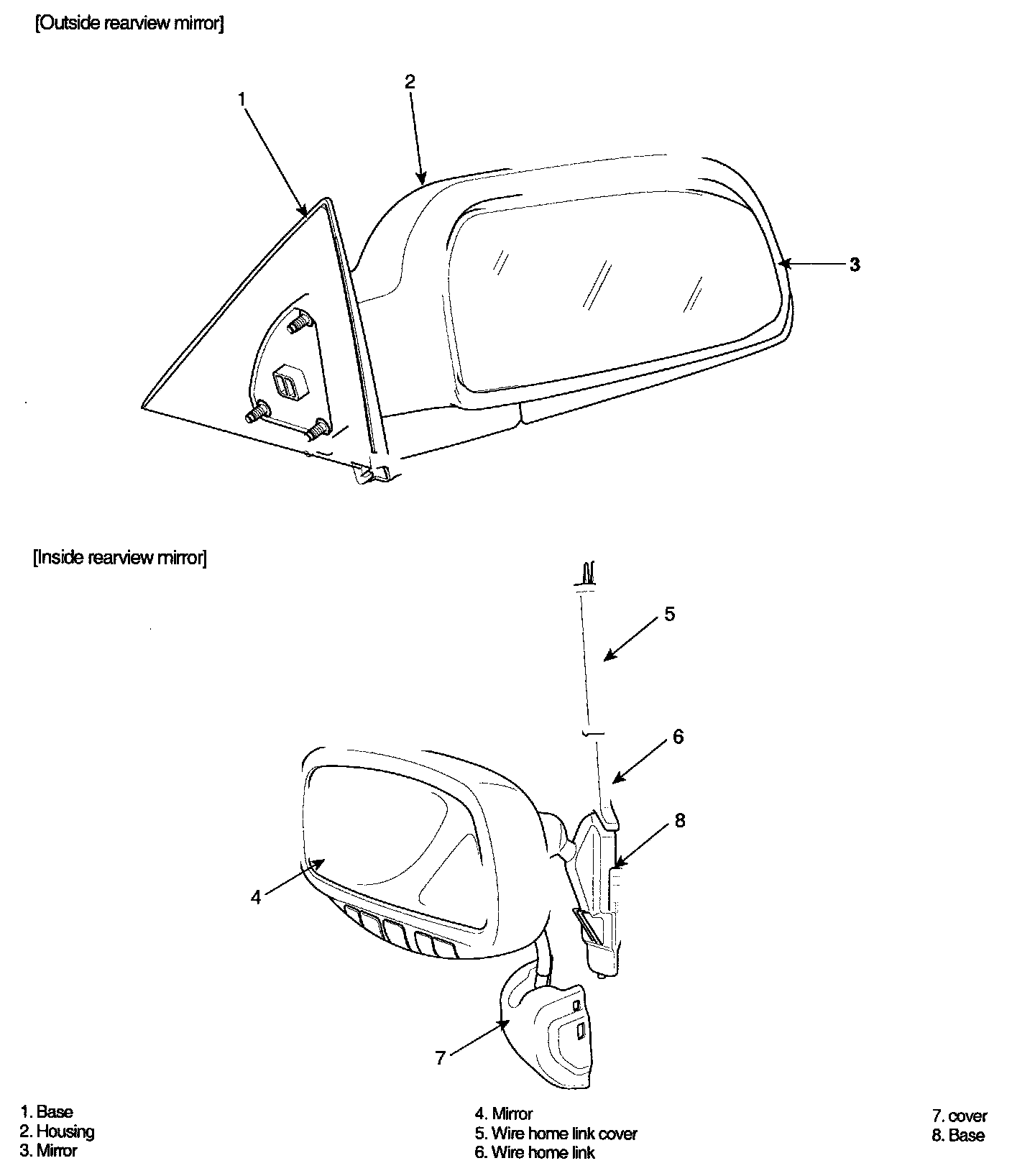 [Outside rearview mirror]

1

2

3

[Inside rearview mirror]

5

6

8

4

7

1. Base
2. Housing
3. Mirror

4. Mirror
5. Wire home link cover
6. Wire home link

7. cover
8. Base