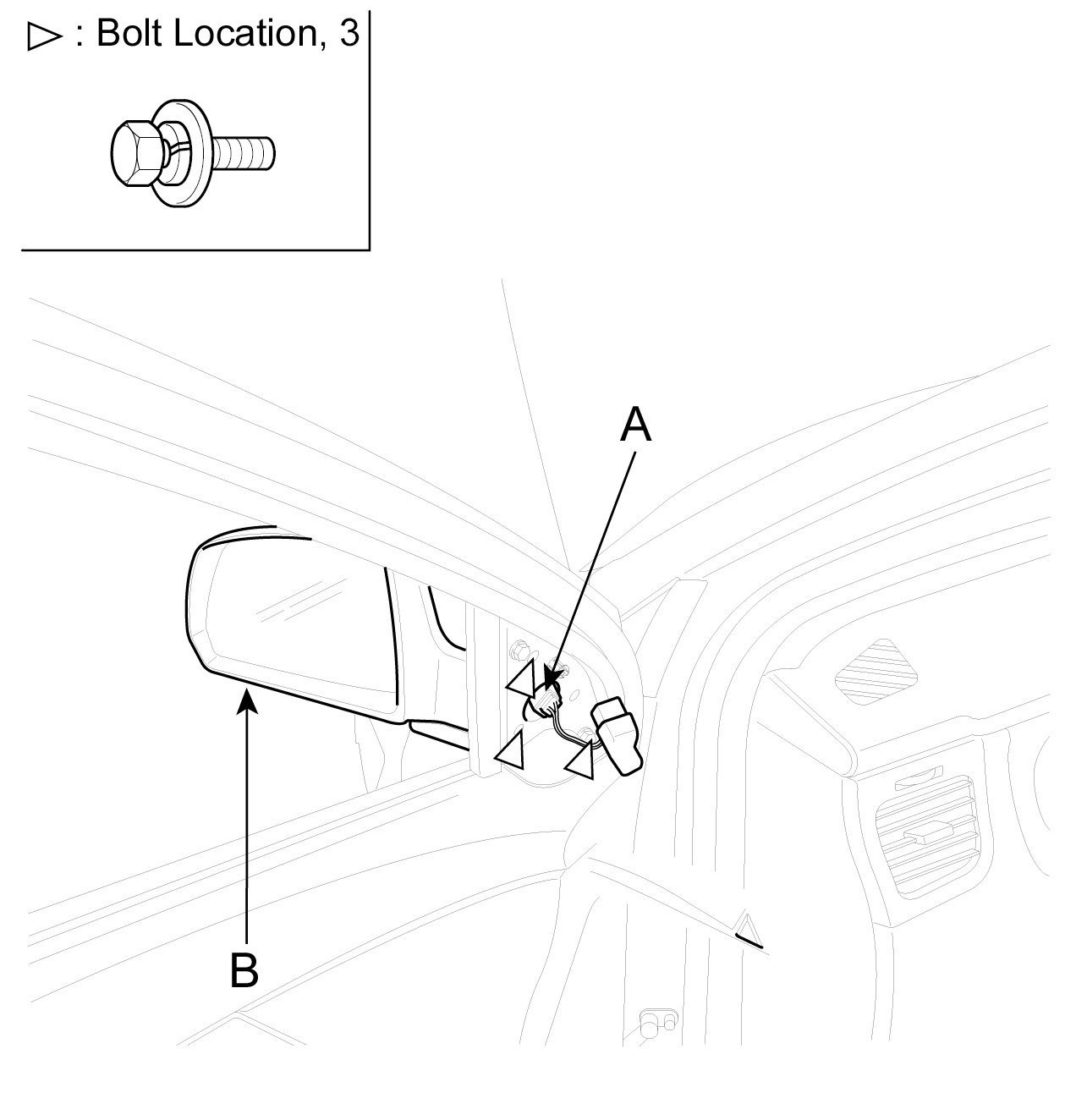 ▷ : Bolt Location, 3

A

B